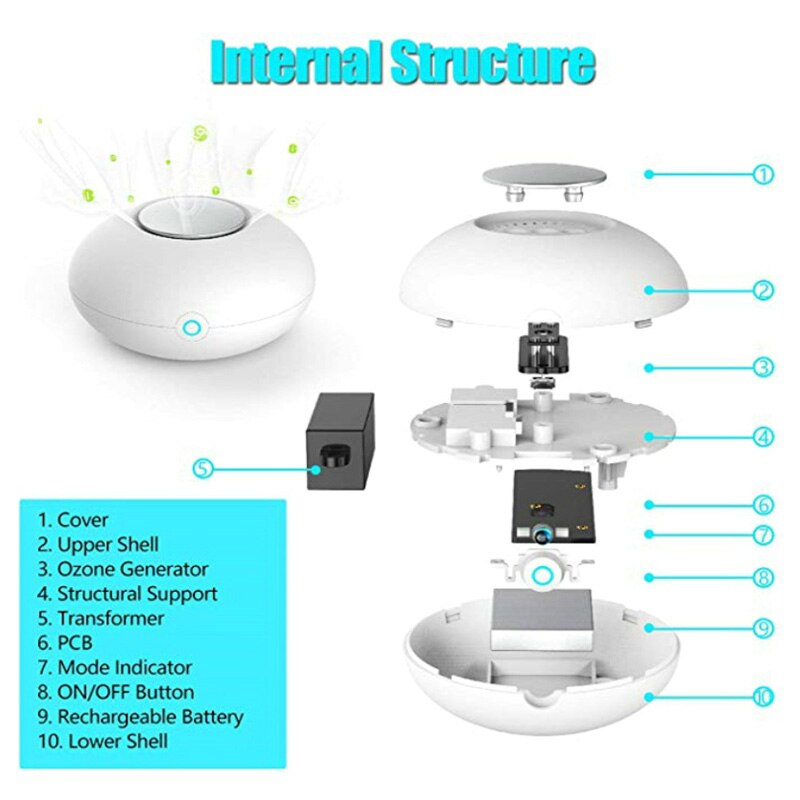 Internal Structure

1
2
3
4
5
6
7
8
9
10

1. Cover
2. Upper Shell
3. Ozone Generator
4. Structural Support
5. Transformer
6. PCB
7. Mode Indicator
8. ON/OFF Button
9. Rechargeable Battery
10. Lower Shell