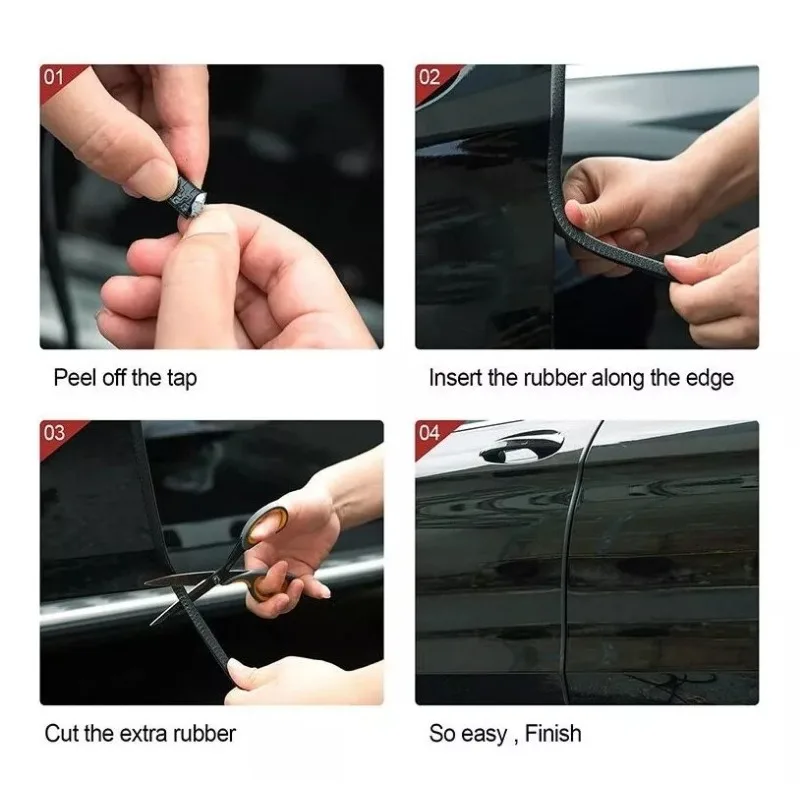 01

Peel off the tap

02

Insert the rubber along the edge

03

Cut the extra rubber

04

So easy , Finish