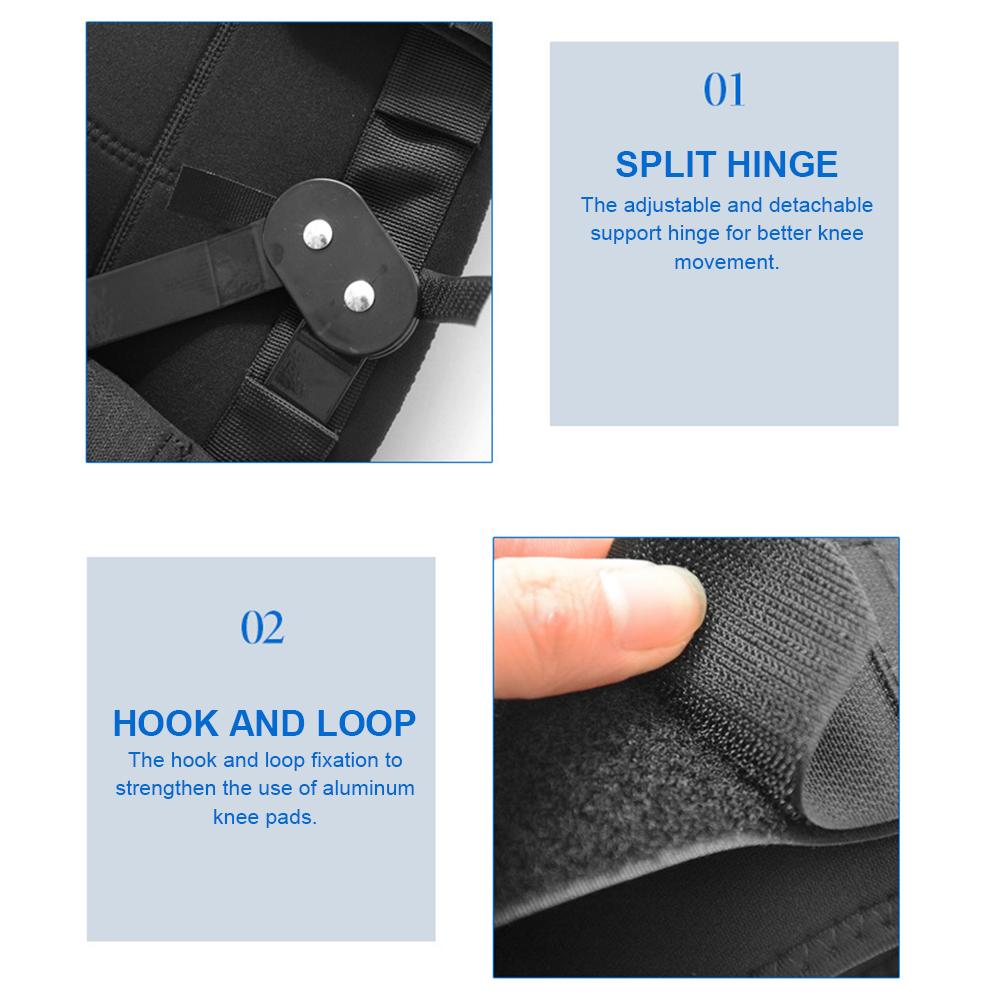 01

SPLIT HINGE

The adjustable and detachable support hinge for better knee movement.

02

HOOK AND LOOP

The hook and loop fixation to strengthen the use of aluminum knee pads.