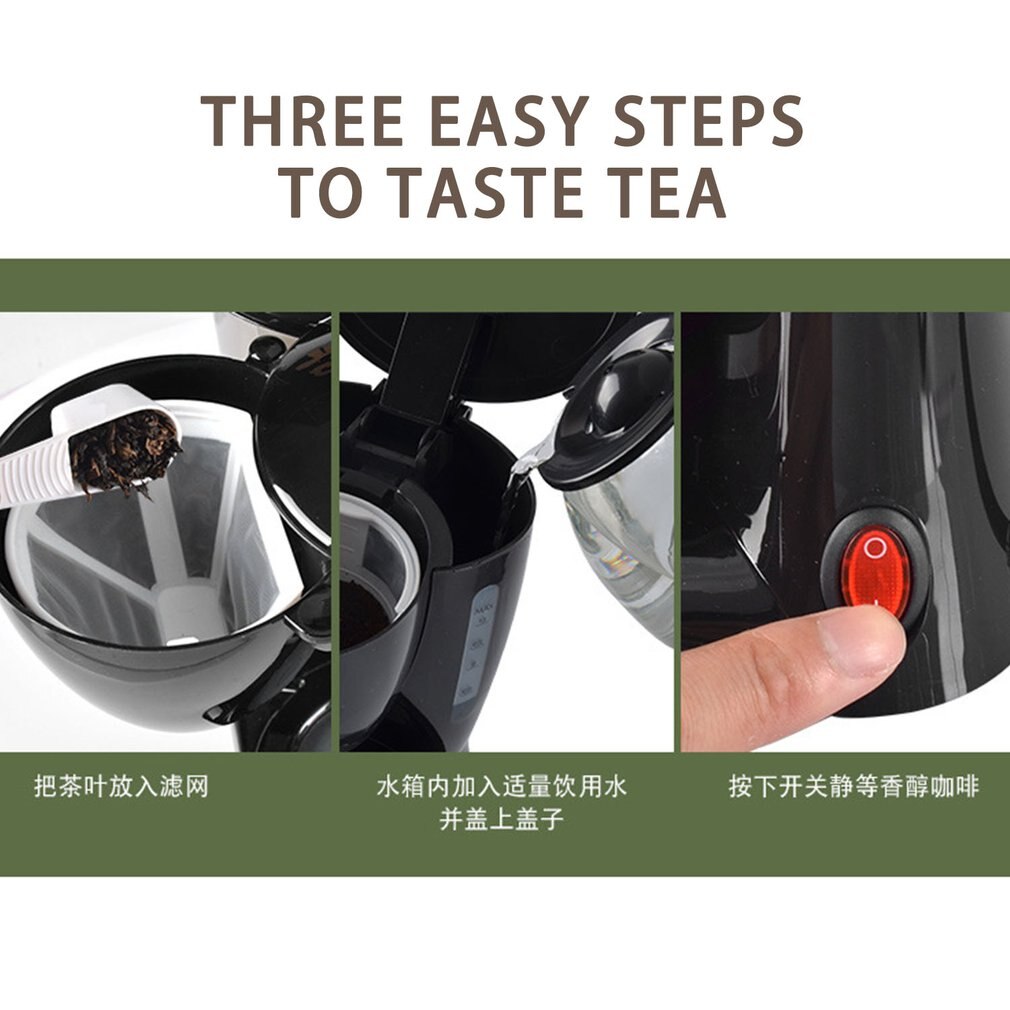 THREE EASY STEPS TO TASTE TEA

把茶叶放入滤网

水箱内加入适量饮用水
并盖上盖子

按下开关静等香醇咖啡