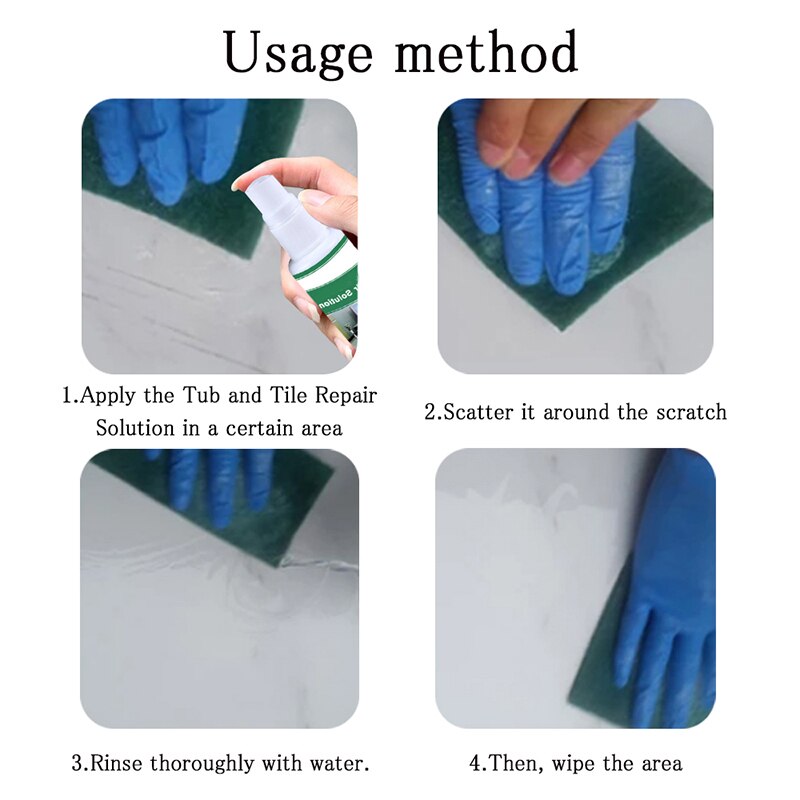 Usage method

Solution

1.Apply the Tub and Tile Repair Solution in a certain area

2.Scatter it around the scratch

3.Rinse thoroughly with water.

4.Then, wipe the area