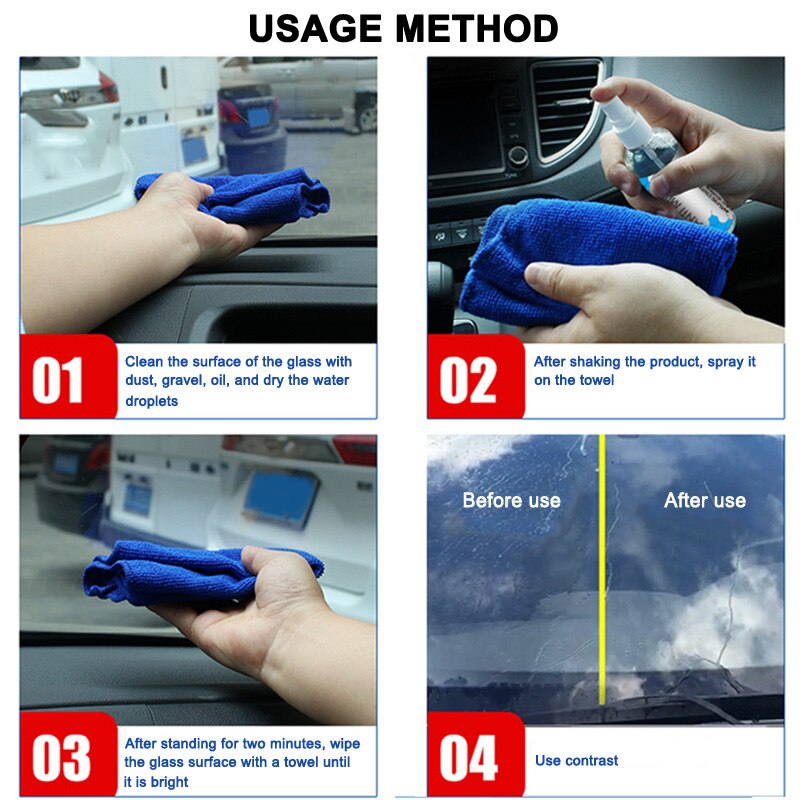 USAGE METHOD

01 Clean the surface of the glass with dust, gravel, oil, and dry the water droplets

02 After shaking the product, spray it on the towel

03 After standing for two minutes, wipe the glass surface with a towel until it is bright

Before use
After use

04 Use contrast