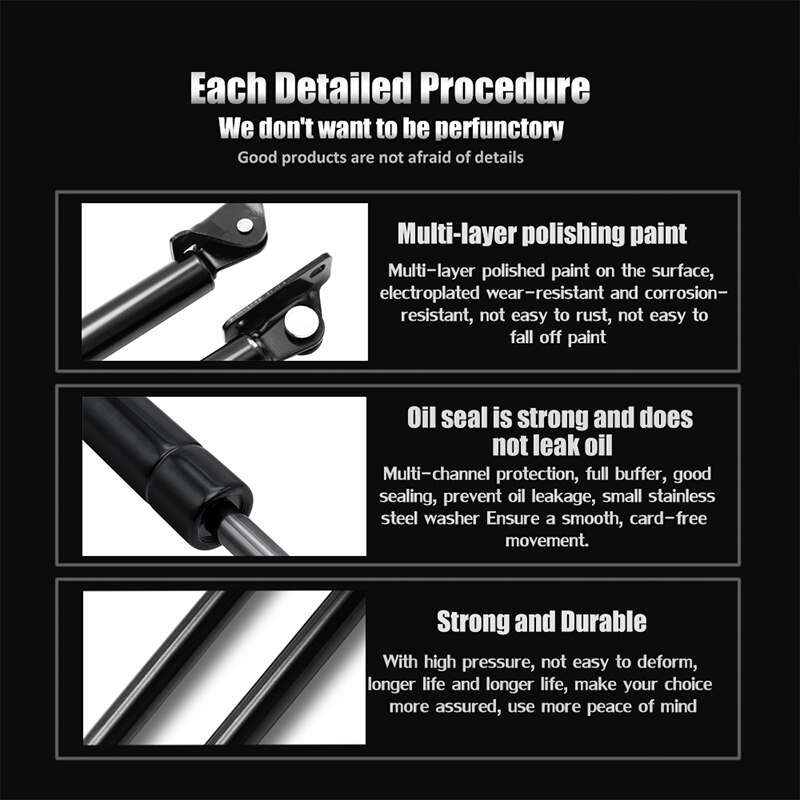 Each Detailed Procedure
We don't want to be perfunctory
Good products are not afraid of details

Multi-layer polishing paint
Multi-layer polished paint on the surface, electroplated wear-resistant and corrosion-resistant, not easy to rust, not easy to fall off paint

Oil seal is strong and does not leak oil
Multi-channel protection, full buffer, good sealing, prevent oil leakage, small stainless steel washer Ensure a smooth, card-free movement.

Strong and Durable
With high pressure, not easy to deform, longer life and longer life, make your choice more assured, use more peace of mind