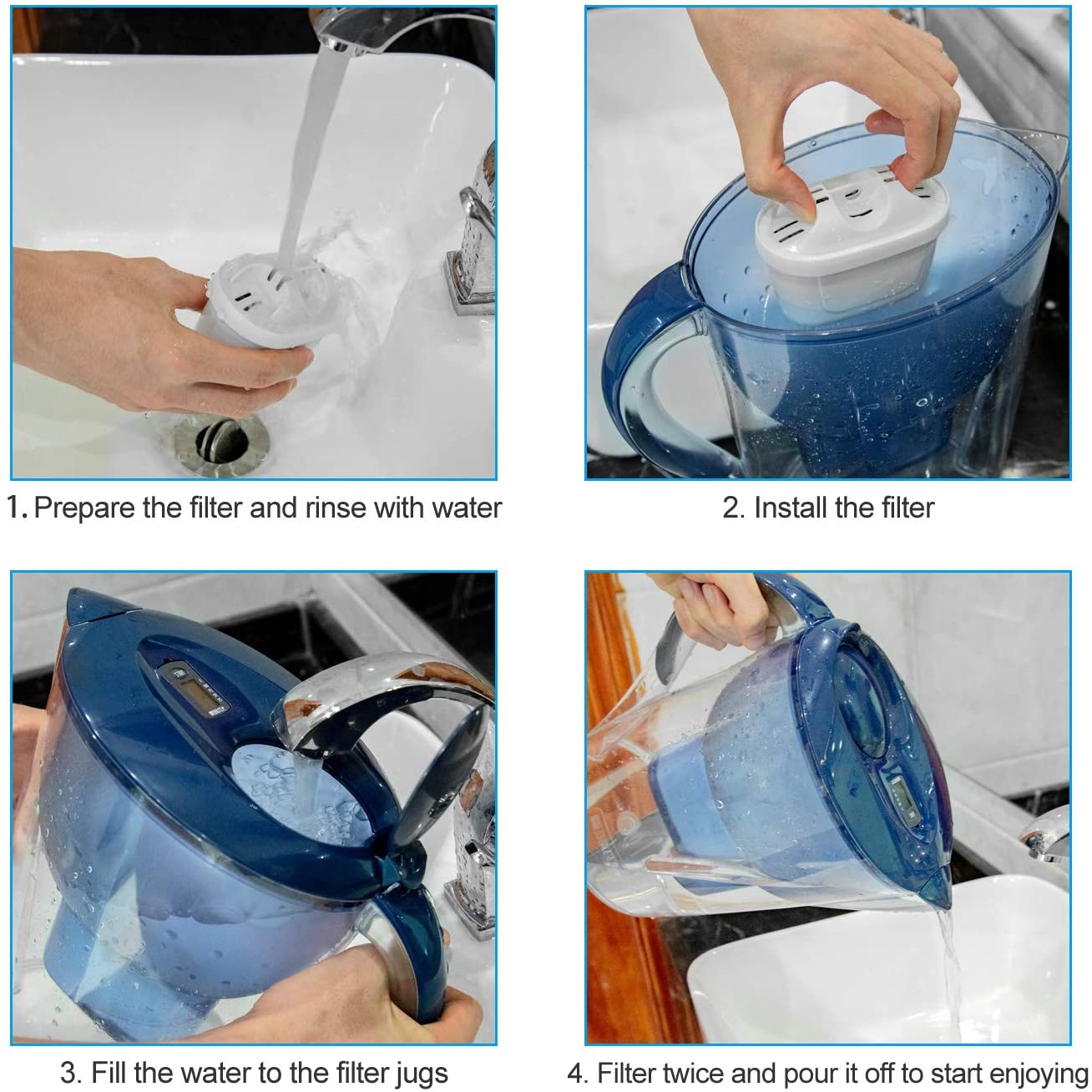 1. Prepare the filter and rinse with water

2. Install the filter

3. Fill the water to the filter jugs

4. Filter twice and pour it off to start enjoying