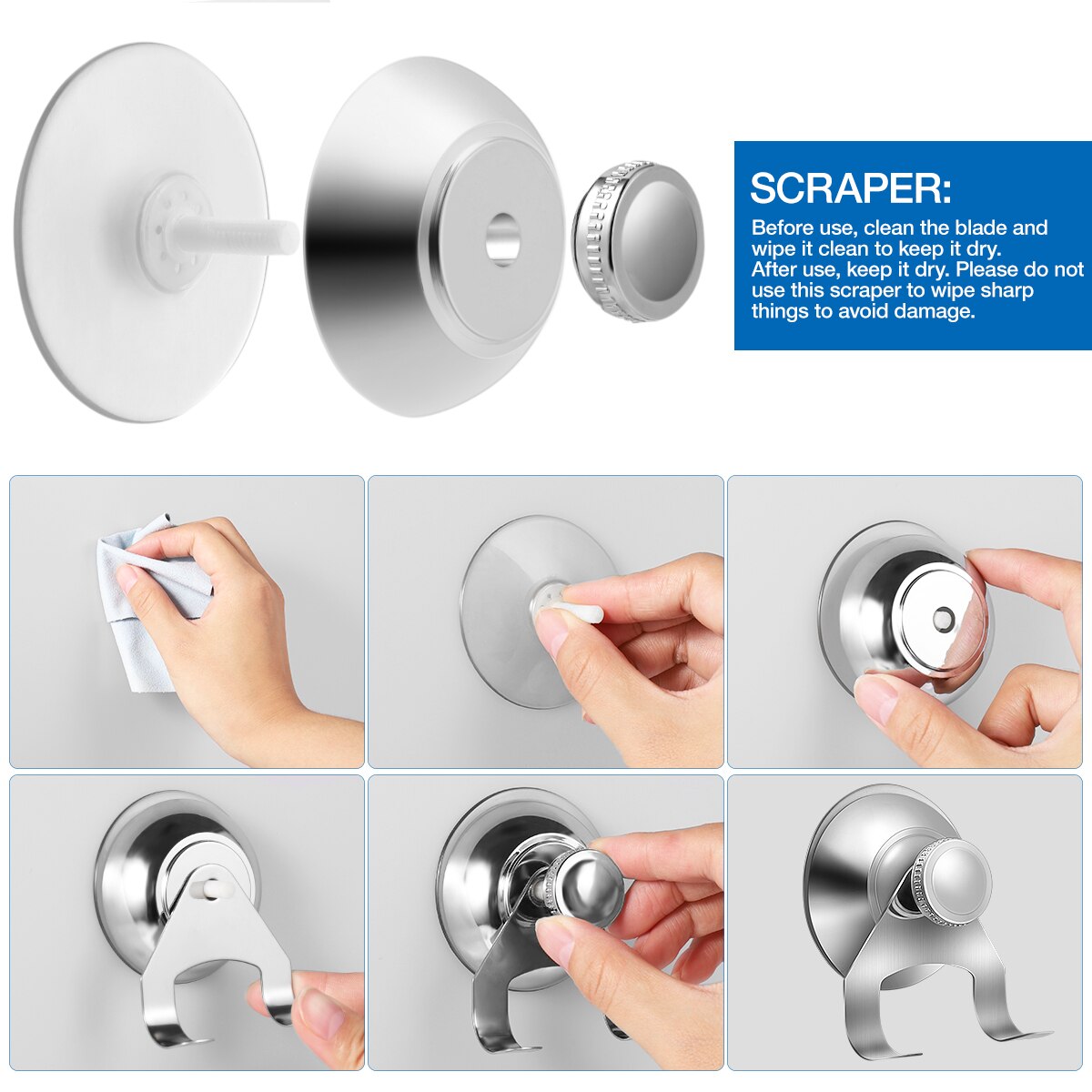 SCRAPER:

Before use, clean the blade and wipe it clean to keep it dry.
After use, keep it dry. Please do not use this scraper to wipe sharp things to avoid damage.