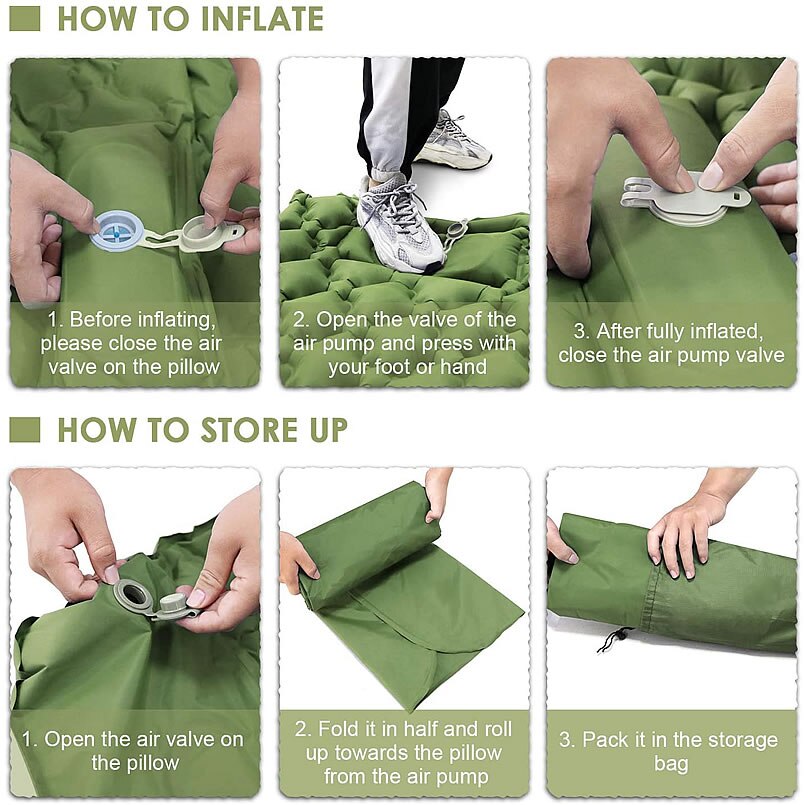 HOW TO INFLATE

1. Before inflating, please close the air valve on the pillow

2. Open the valve of the air pump and press with your foot or hand

3. After fully inflated, close the air pump valve

HOW TO STORE UP

1. Open the air valve on the pillow

2. Fold it in half and roll up towards the pillow from the air pump

3. Pack it in the storage bag