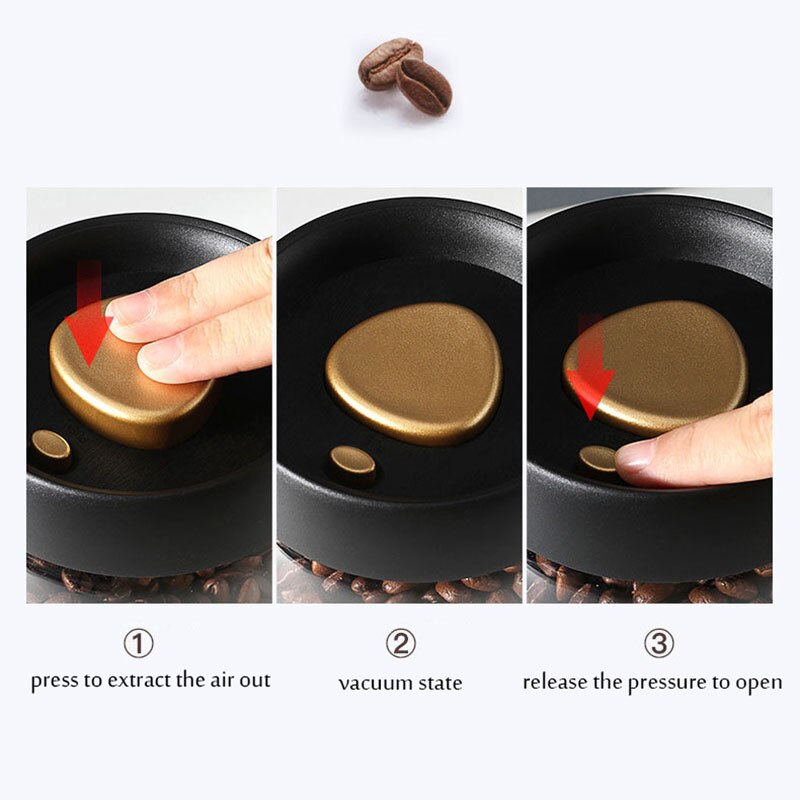 ①
press to extract the air out

②
vacuum state

③
release the pressure to open