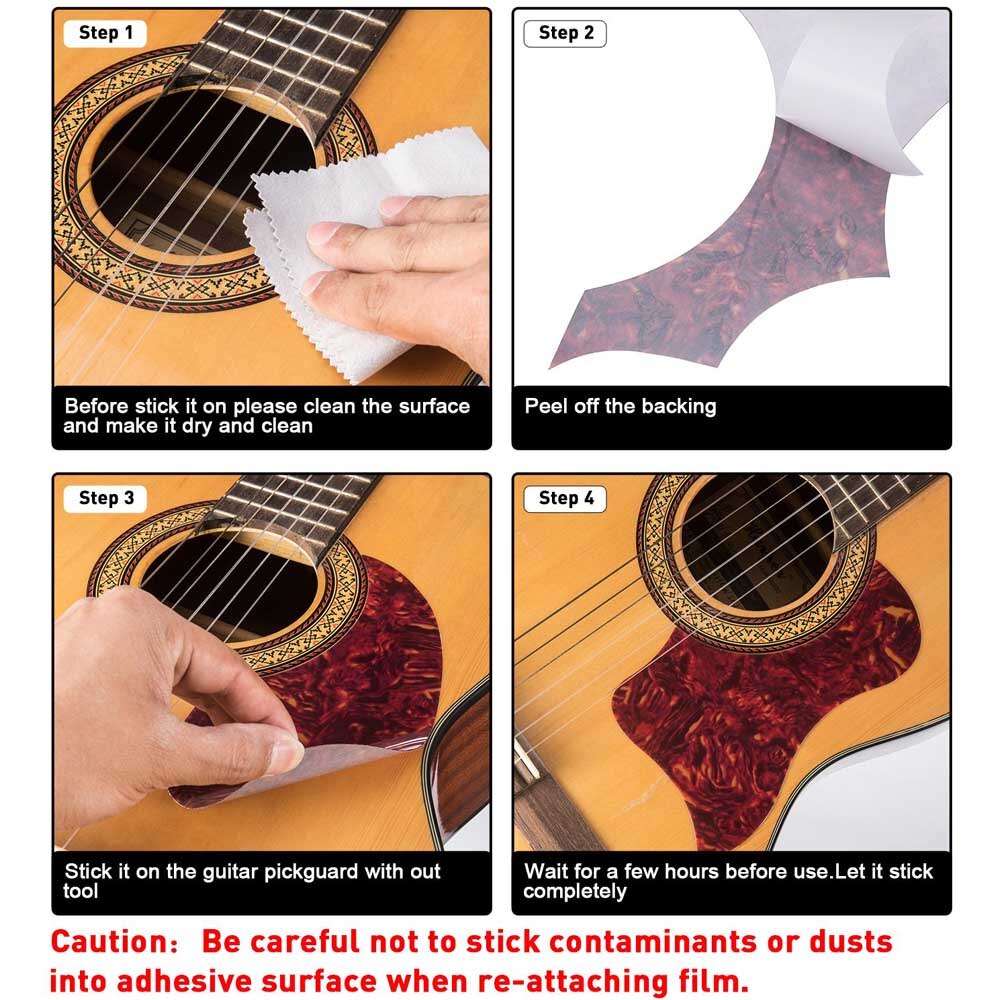 Step 1

Before stick it on please clean the surface and make it dry and clean

Step 2

Peel off the backing

Step 3

Stick it on the guitar pickguard with out tool

Step 4

Wait for a few hours before use.Let it stick completely

Caution: Be careful not to stick contaminants or dusts into adhesive surface when re-attaching film.