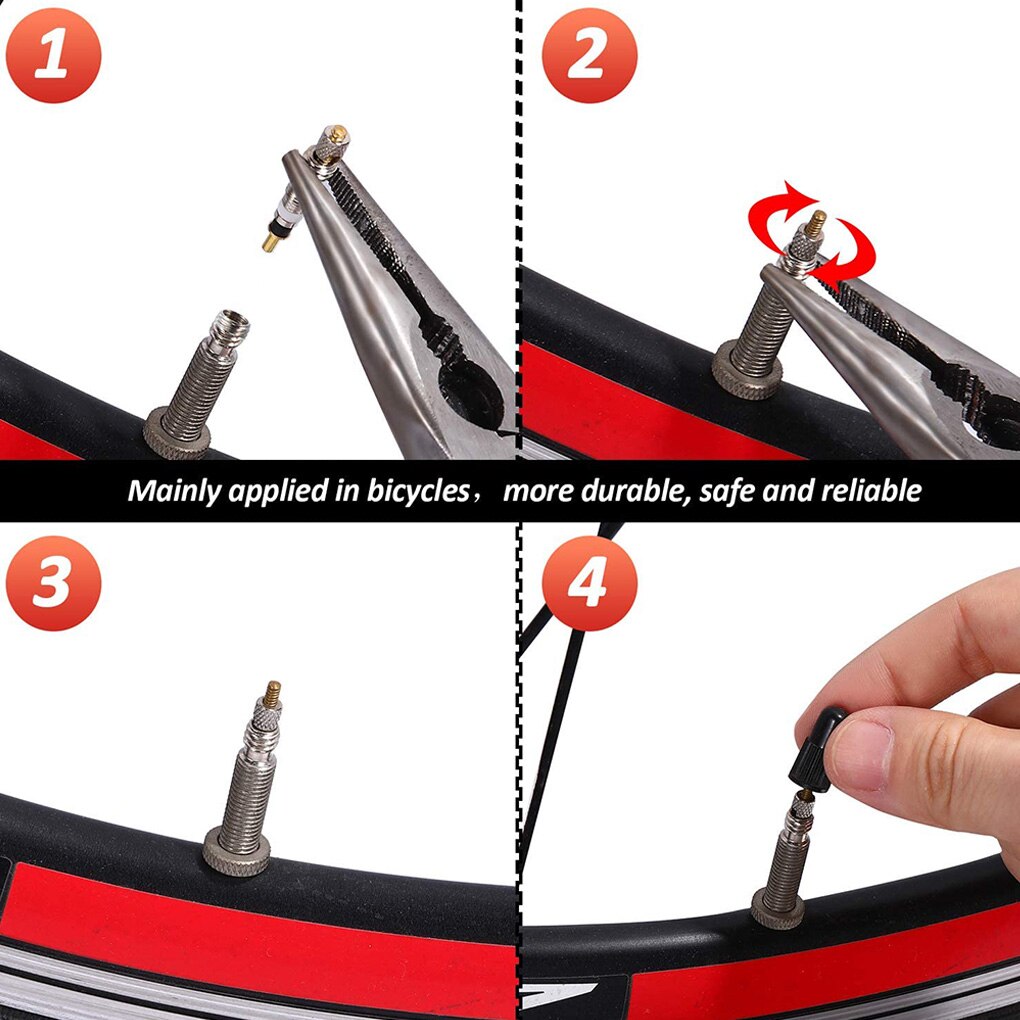 1

2

Mainly applied in bicycles， more durable, safe and reliable

3

4