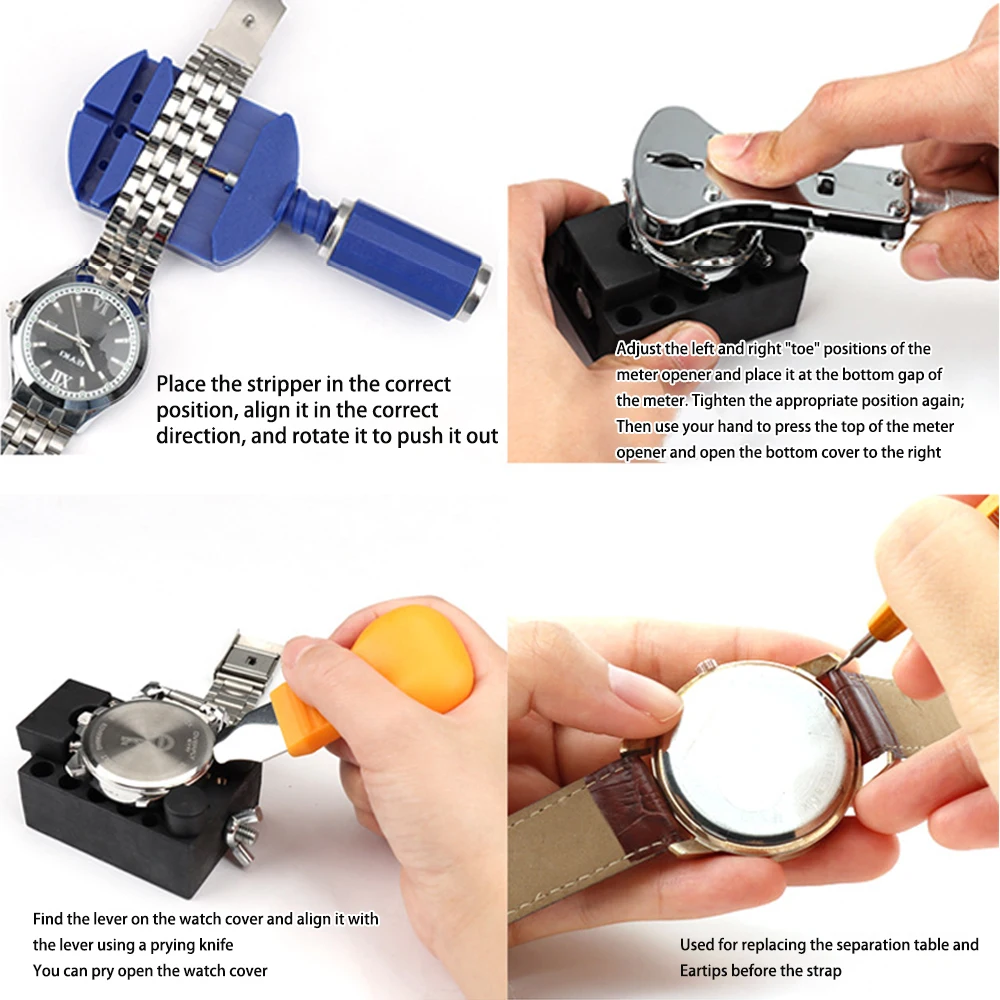 Place the stripper in the correct position, align it in the correct direction, and rotate it to push it out

Adjust the left and right "toe" positions of the meter opener and place it at the bottom gap of the meter. Tighten the appropriate position again; Then use your hand to press the top of the meter opener and open the bottom cover to the right

Find the lever on the watch cover and align it with the lever using a prying knife
You can pry open the watch cover

Used for replacing the separation table and Eartips before the strap