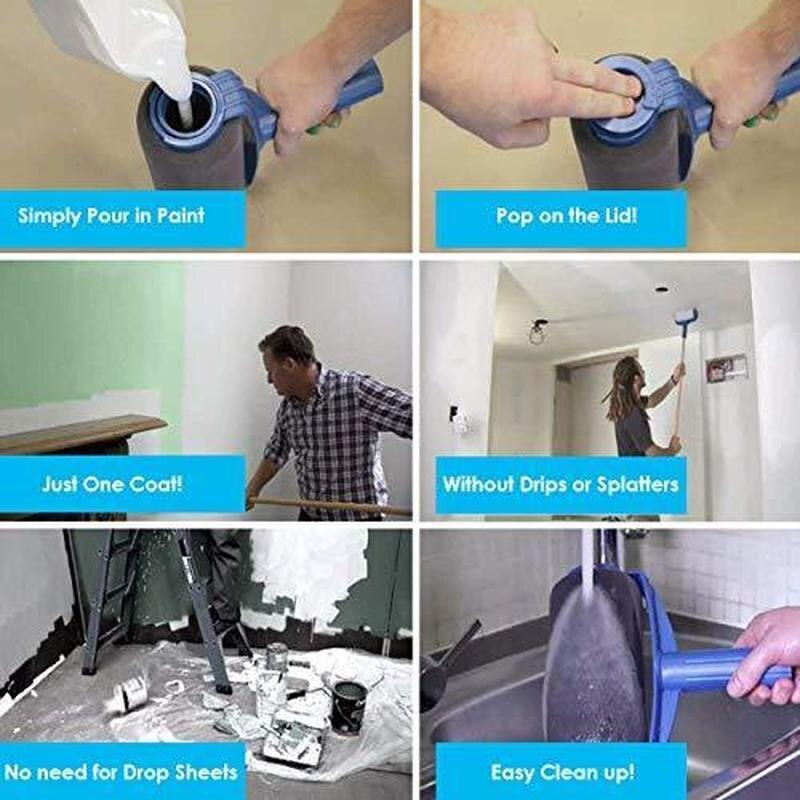 Simply Pour in Paint

Pop on the Lid!

Just One Coat!

Without Drips or Splatters

No need for Drop Sheets

Easy Clean up!