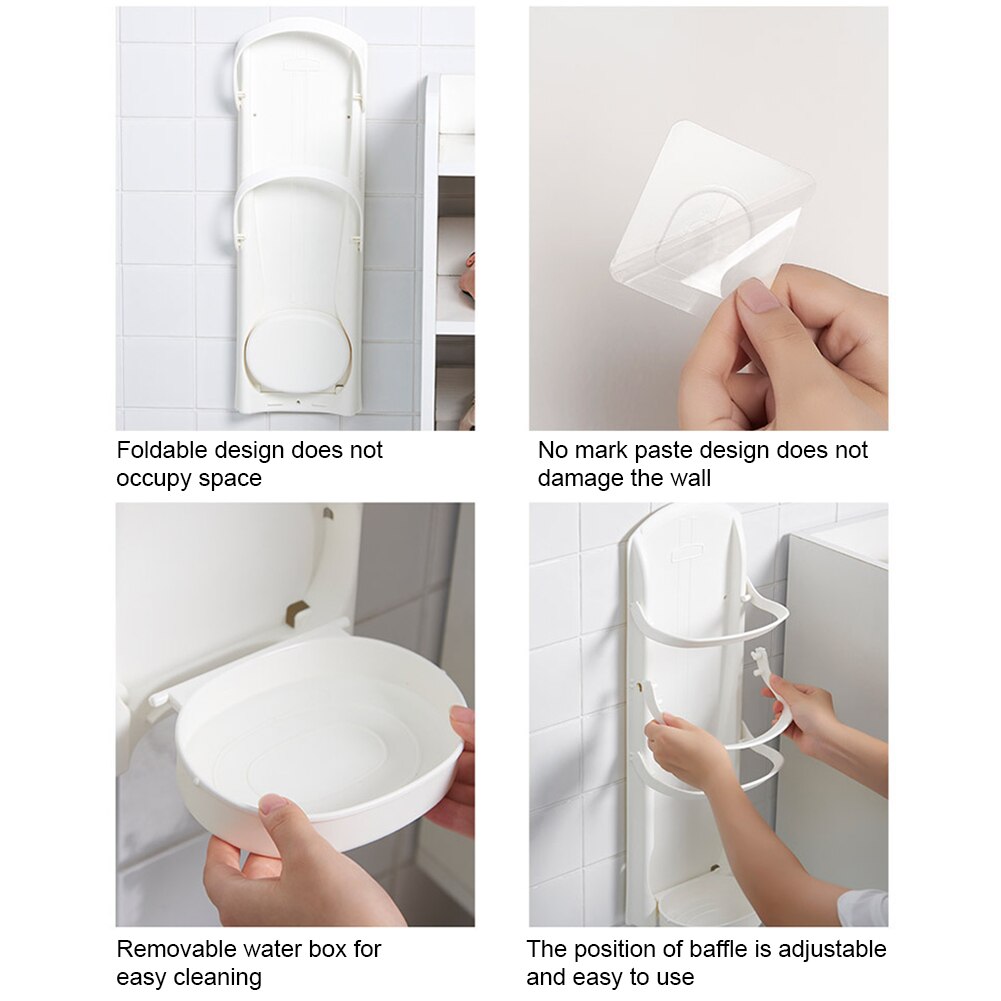 Foldable design does not occupy space

No mark paste design does not damage the wall

Removable water box for easy cleaning

The position of baffle is adjustable and easy to use