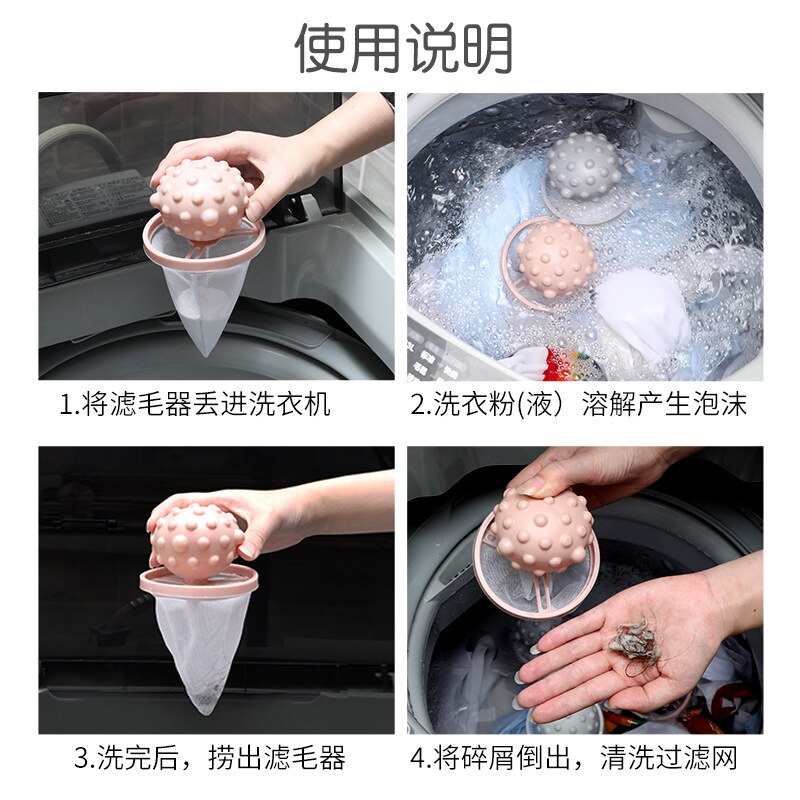 使用说明

1.将滤毛器丢进洗衣机

2.洗衣粉(液）溶解产生泡沫

3.洗完后，捞出滤毛器

4.将碎屑倒出，清洗过滤网