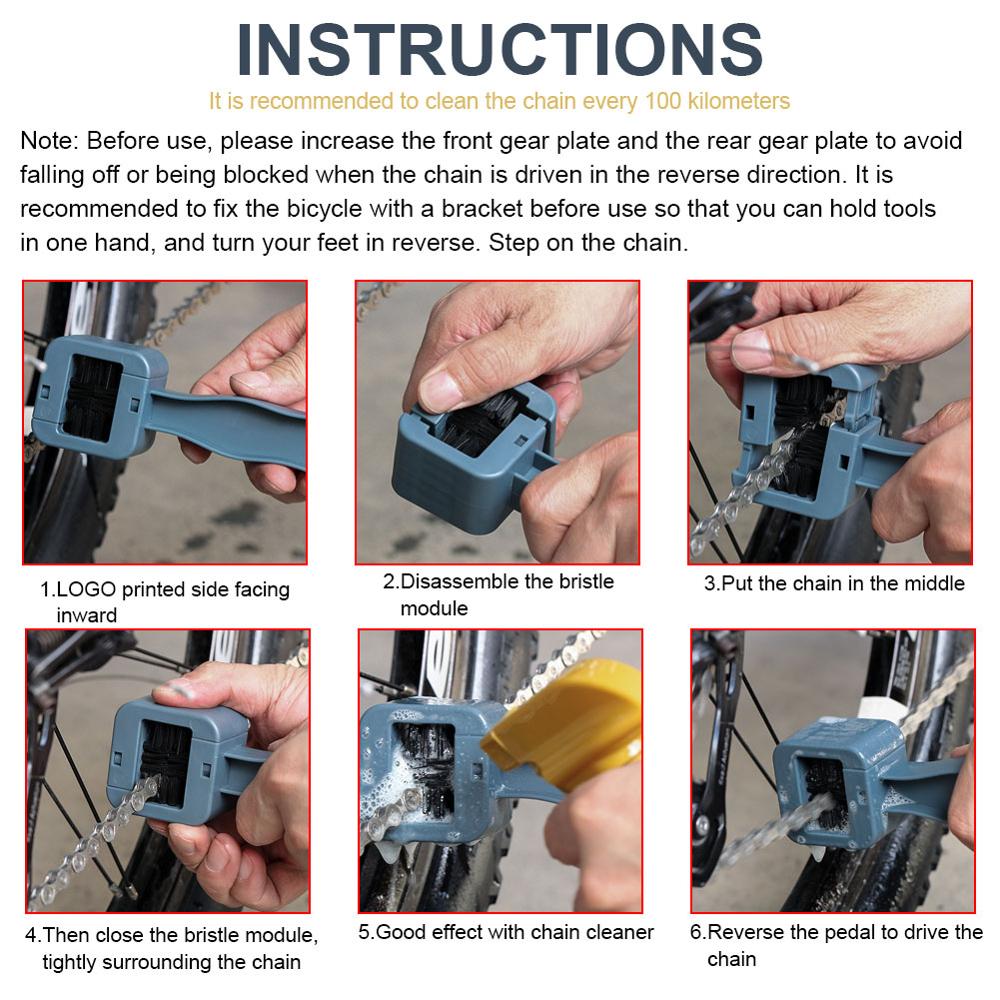 INSTRUCTIONS

It is recommended to clean the chain every 100 kilometers

Note: Before use, please increase the front gear plate and the rear gear plate to avoid falling off or being blocked when the chain is driven in the reverse direction. It is recommended to fix the bicycle with a bracket before use so that you can hold tools in one hand, and turn your feet in reverse. Step on the chain.

1.LOGO printed side facing inward

2.Disassemble the bristle module

3.Put the chain in the middle

4.Then close the bristle module, tightly surrounding the chain

5.Good effect with chain cleaner

6.Reverse the pedal to drive the chain