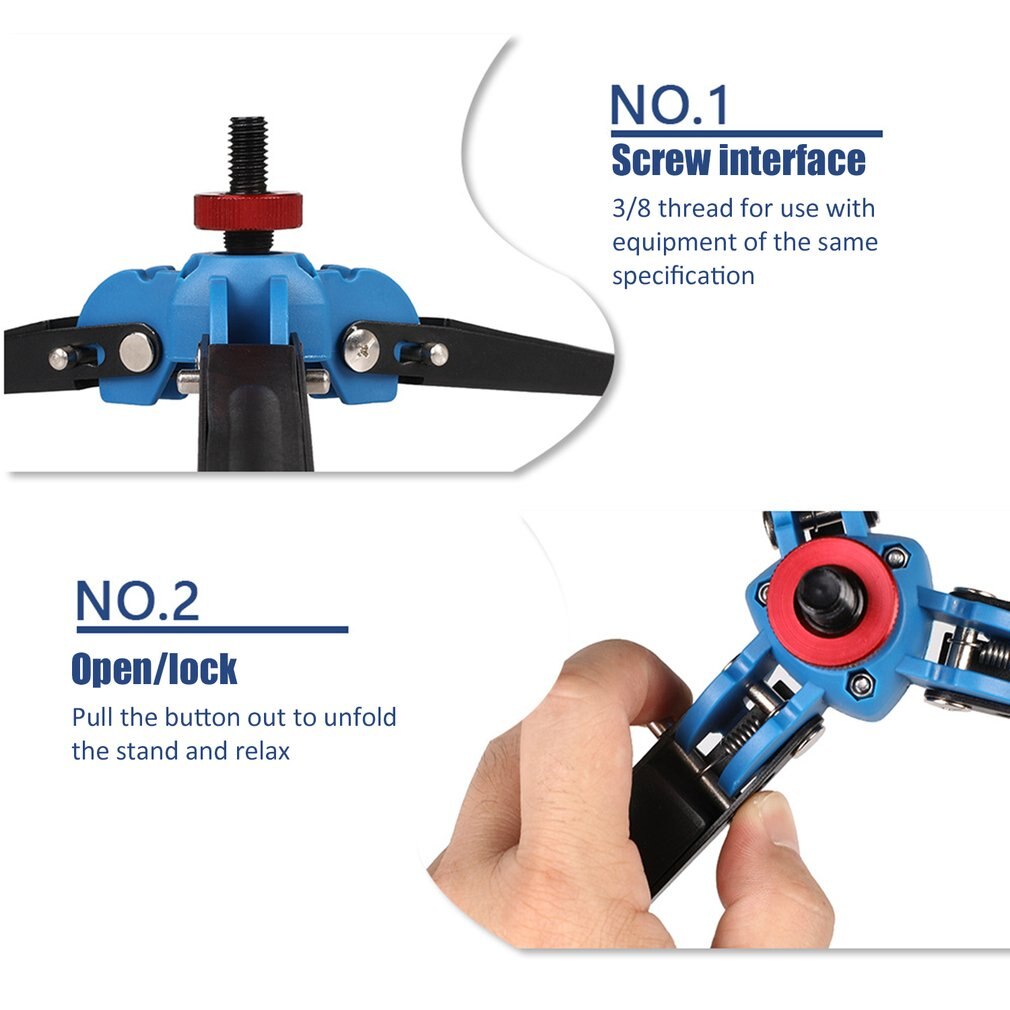 NO.1
Screw interface
3/8 thread for use with equipment of the same specification

NO.2
Open/lock
Pull the button out to unfold the stand and relax