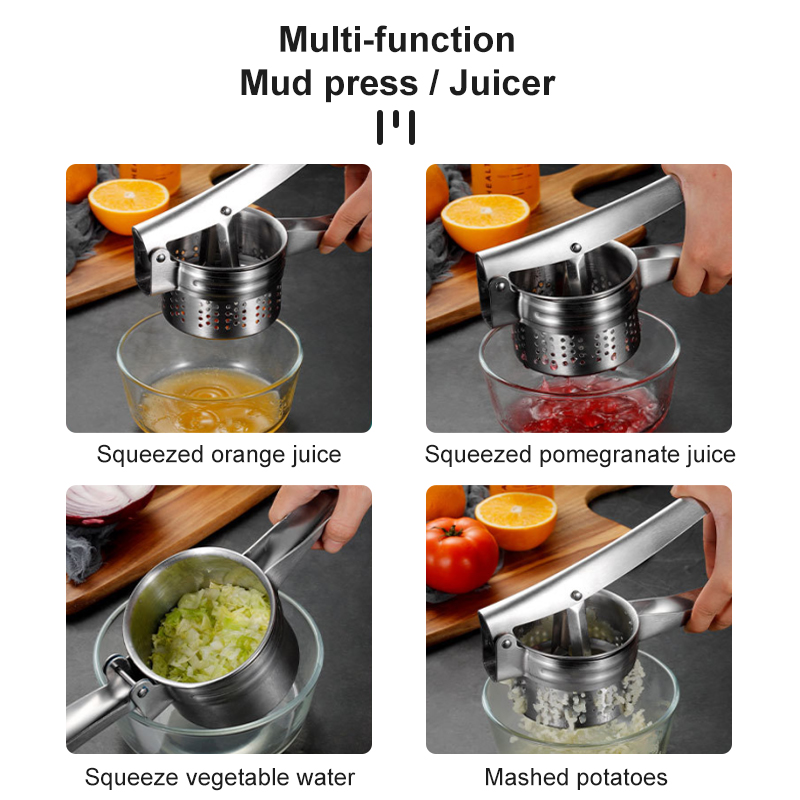 Multi-function
Mud press / Juicer

Squeezed orange juice

Squeezed pomegranate juice

Squeeze vegetable water

Mashed potatoes