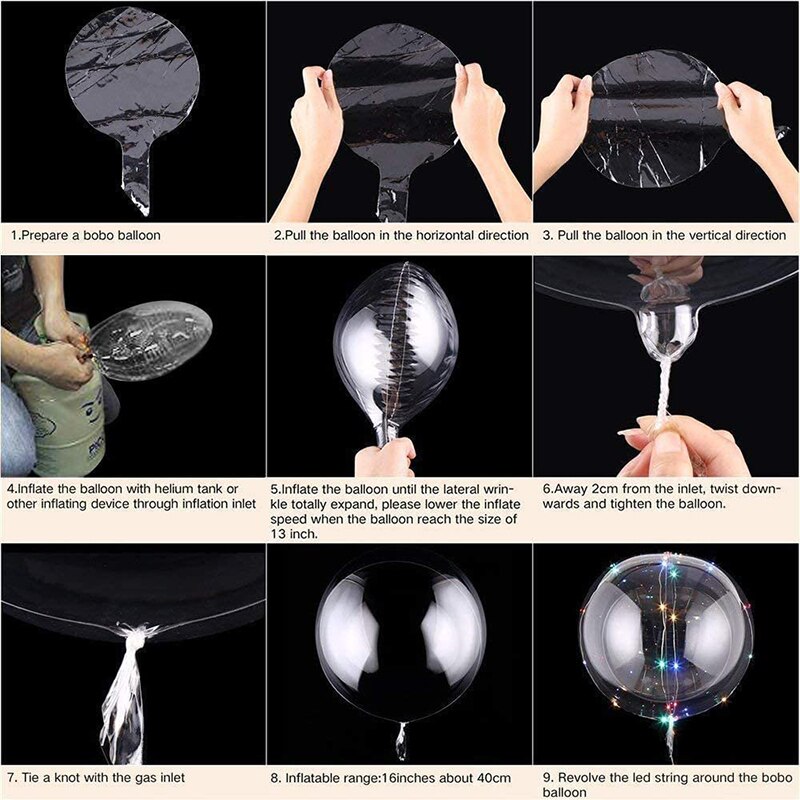 1.Prepare a bobo balloon

2.Pull the balloon in the horizontal direction

3. Pull the balloon in the vertical direction

4.Inflate the balloon with helium tank or other inflating device through inflation inlet

5.Inflate the balloon until the lateral wrinkle totally expand, please lower the inflate speed when the balloon reach the size of 13 inch.

6.Away 2cm from the inlet, twist downwards and tighten the balloon.

7. Tie a knot with the gas inlet

8. Inflatable range:16inches about 40cm

9. Revolve the led string around the bobo balloon