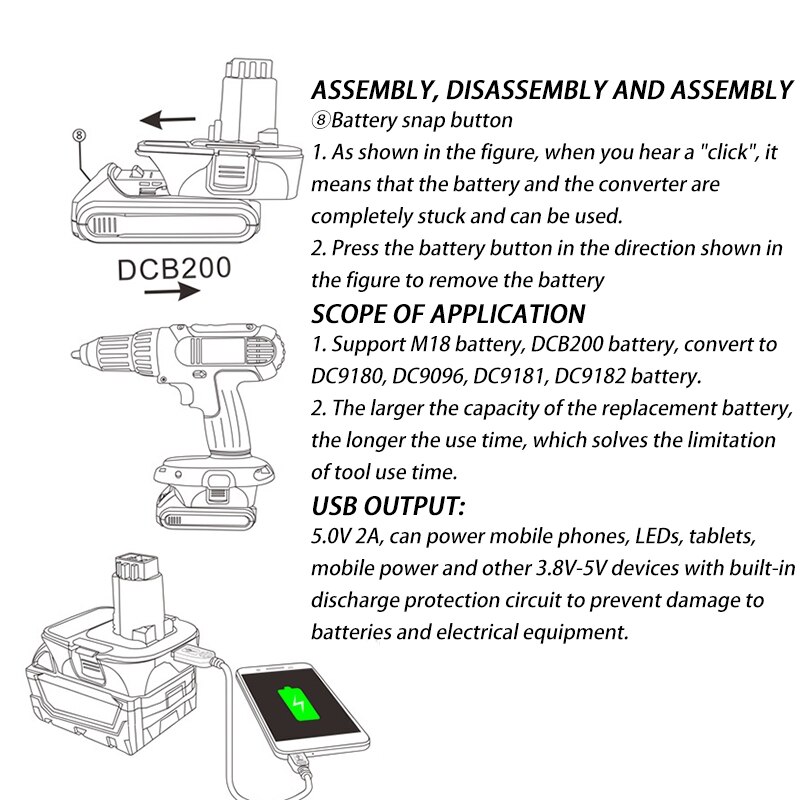 ⑧

DCB200

ASSEMBLY, DISASSEMBLY AND ASSEMBLY
⑧Battery snap button
1. As shown in the figure, when you hear a "click", it means that the battery and the converter are completely stuck and can be used.
2. Press the battery button in the direction shown in the figure to remove the battery

SCOPE OF APPLICATION
1. Support M18 battery, DCB200 battery, convert to DC9180, DC9096, DC9181, DC9182 battery.
2. The larger the capacity of the replacement battery, the longer the use time, which solves the limitation of tool use time.

USB OUTPUT:
5.0V 2A, can power mobile phones, LEDs, tablets, mobile power and other 3.8V-5V devices with built-in discharge protection circuit to prevent damage to batteries and electrical equipment.