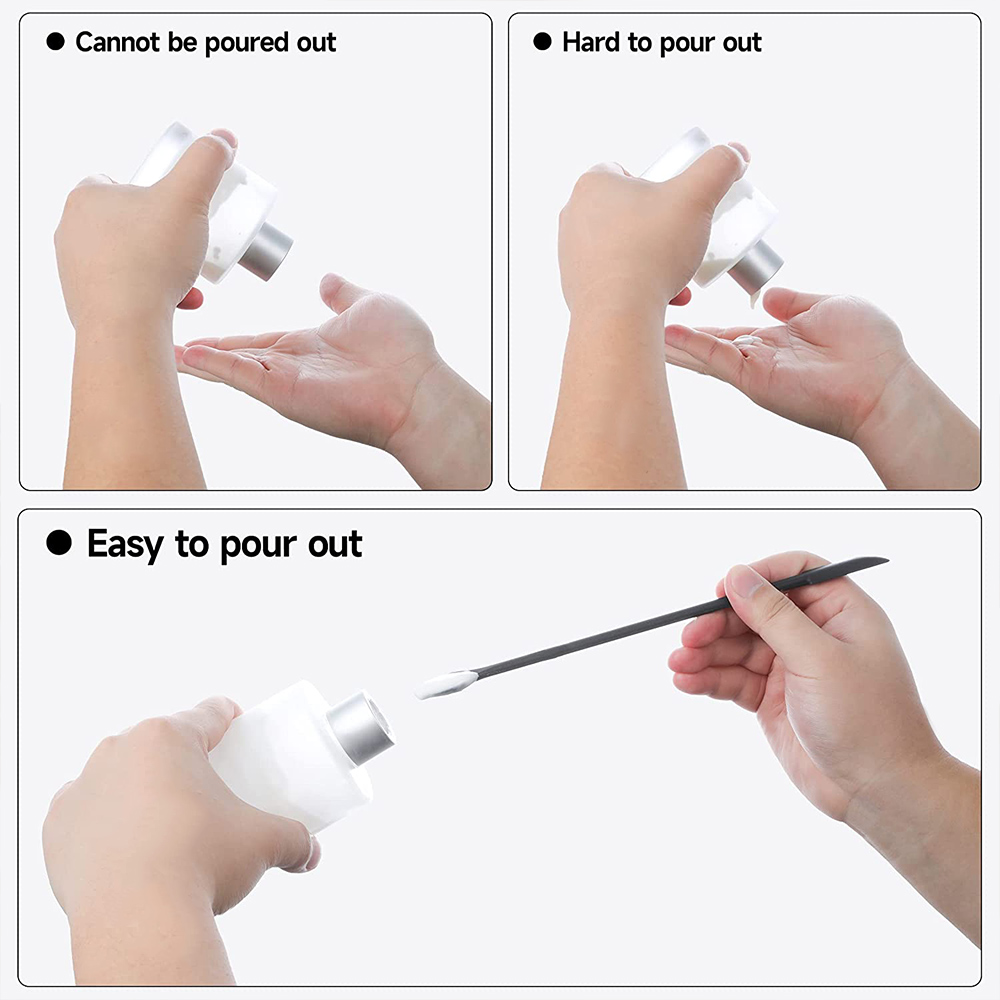 ● Cannot be poured out

● Hard to pour out

● Easy to pour out