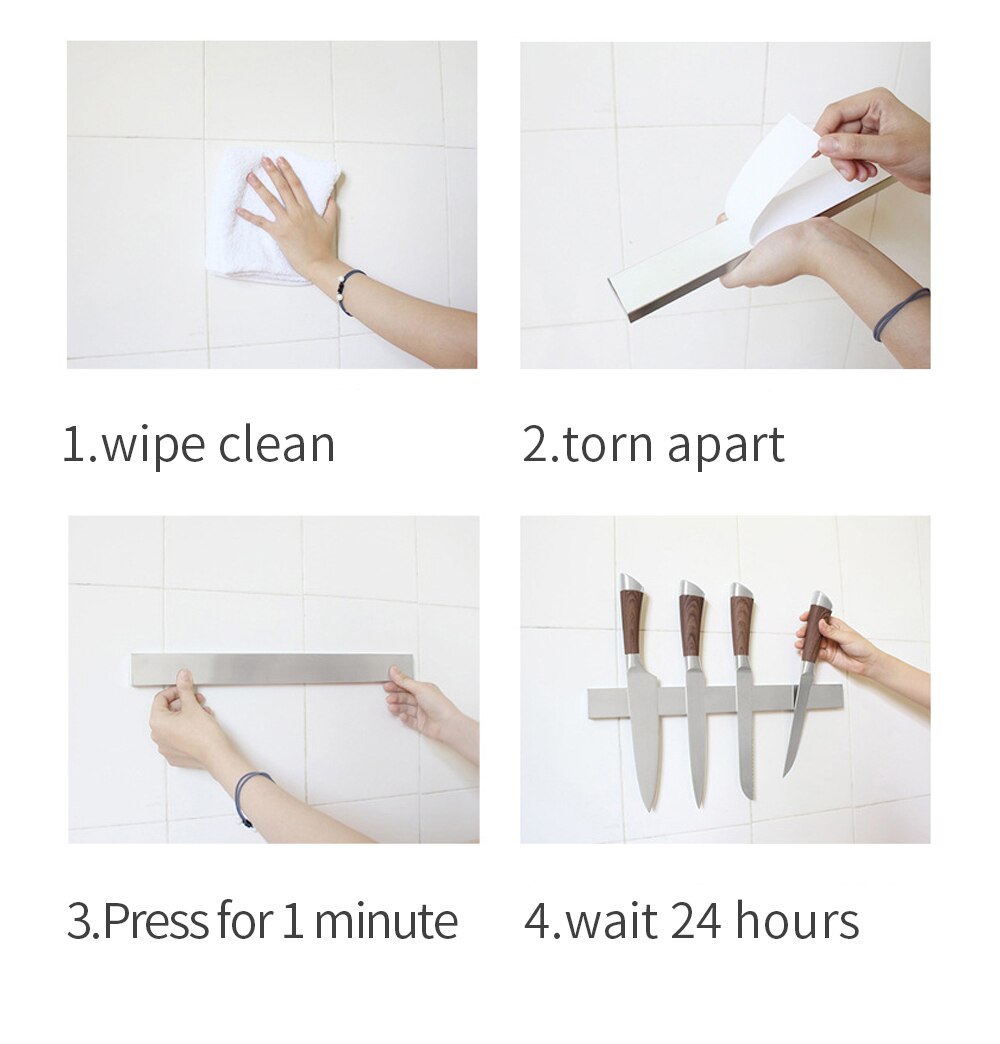 1.wipe clean

2.torn apart

3.Press for 1 minute

4.wait 24 hours