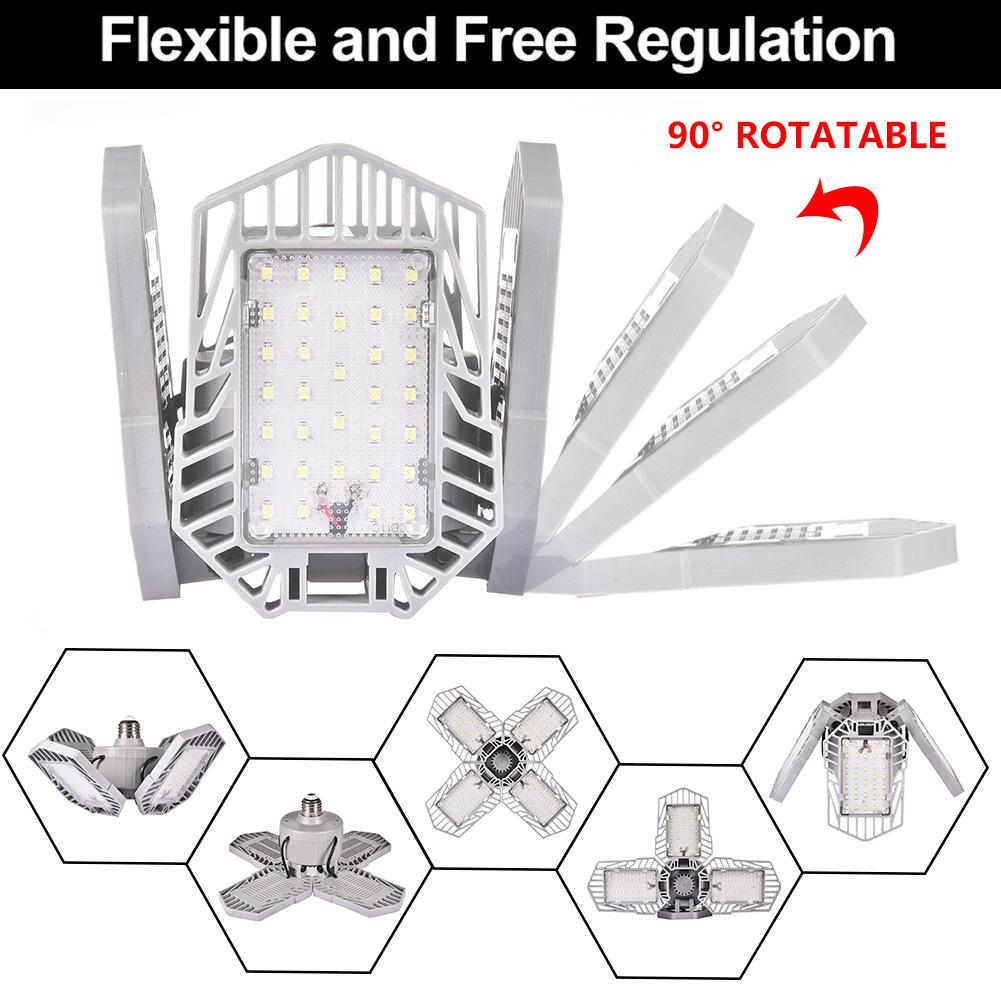 Flexible and Free Regulation

90° ROTATABLE