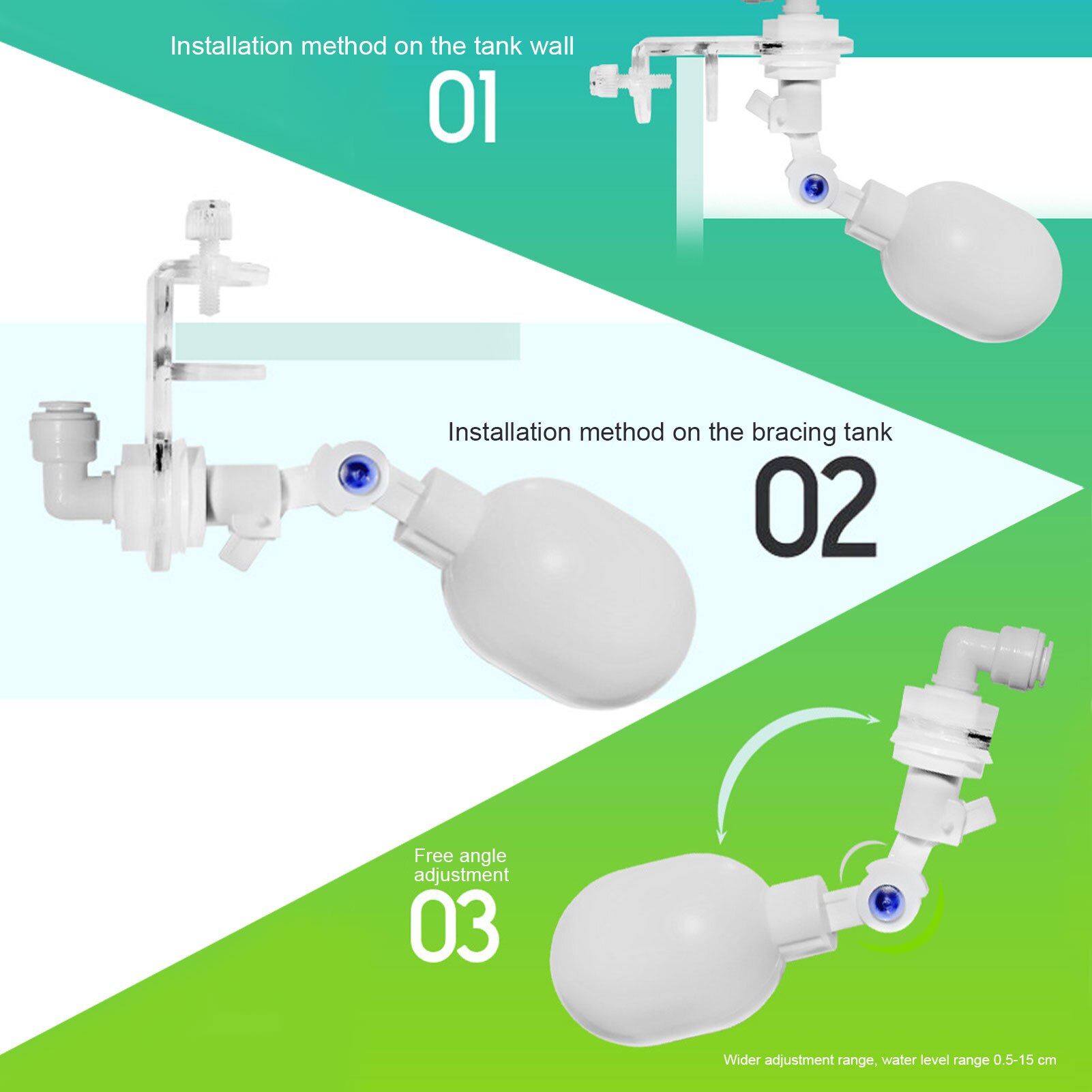 Installation method on the tank wall

01

Installation method on the bracing tank

02

Free angle adjustment

03

Wider adjustment range, water level range 0.5-15 cm