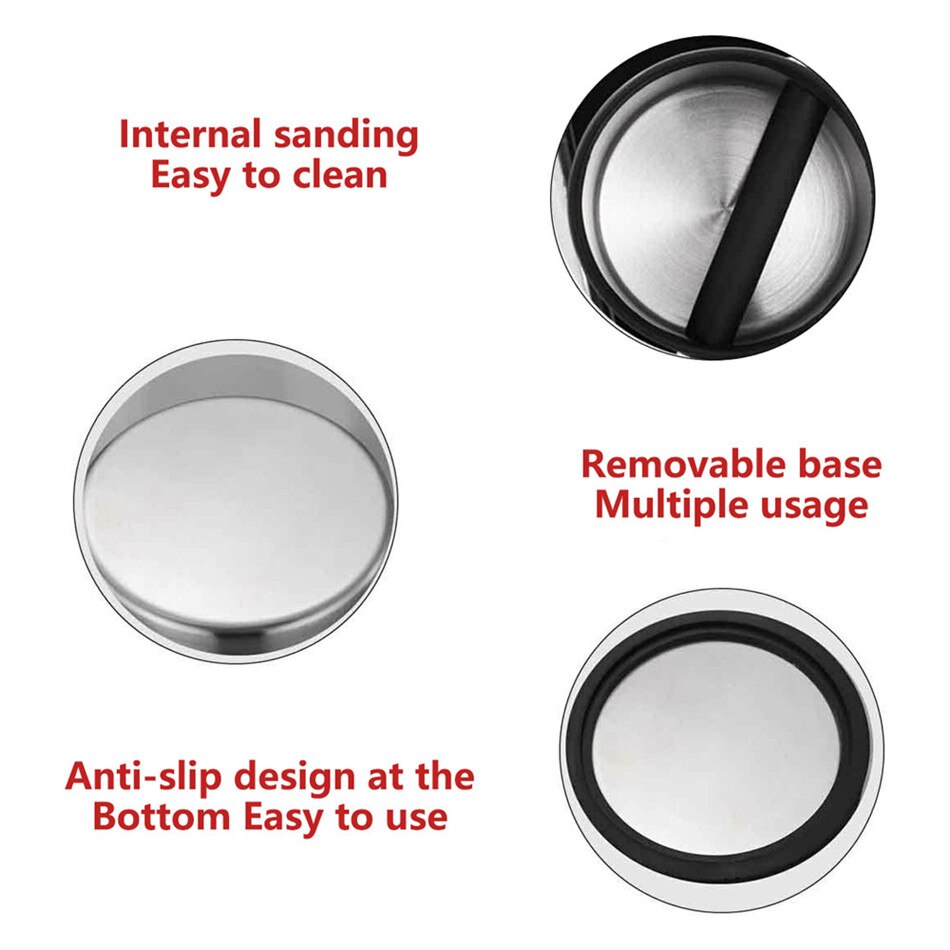 Internal sanding
Easy to clean

Removable base
Multiple usage

Anti-slip design at the
Bottom Easy to use