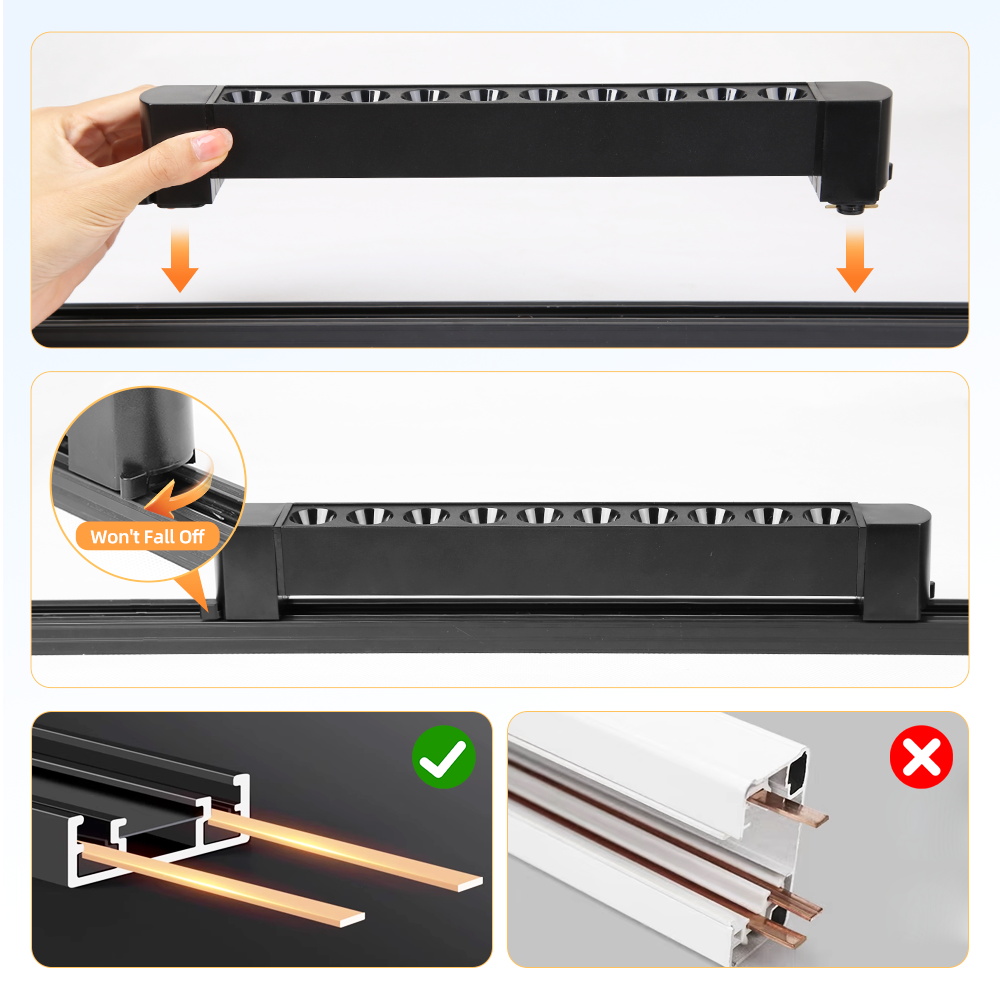 Won't Fall Off