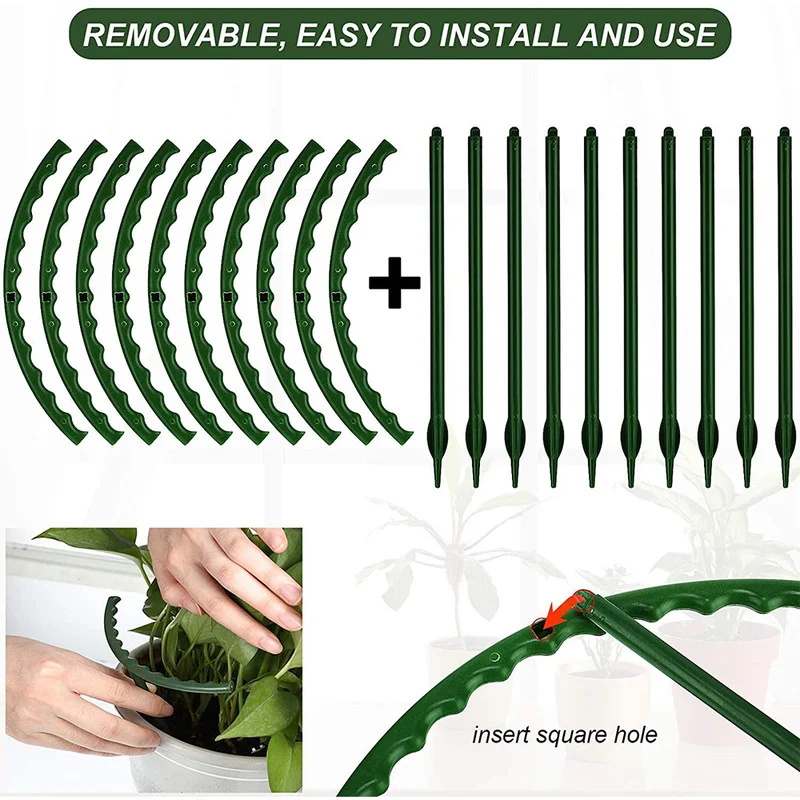 REMOVABLE, EASY TO INSTALL AND USE

+

insert square hole