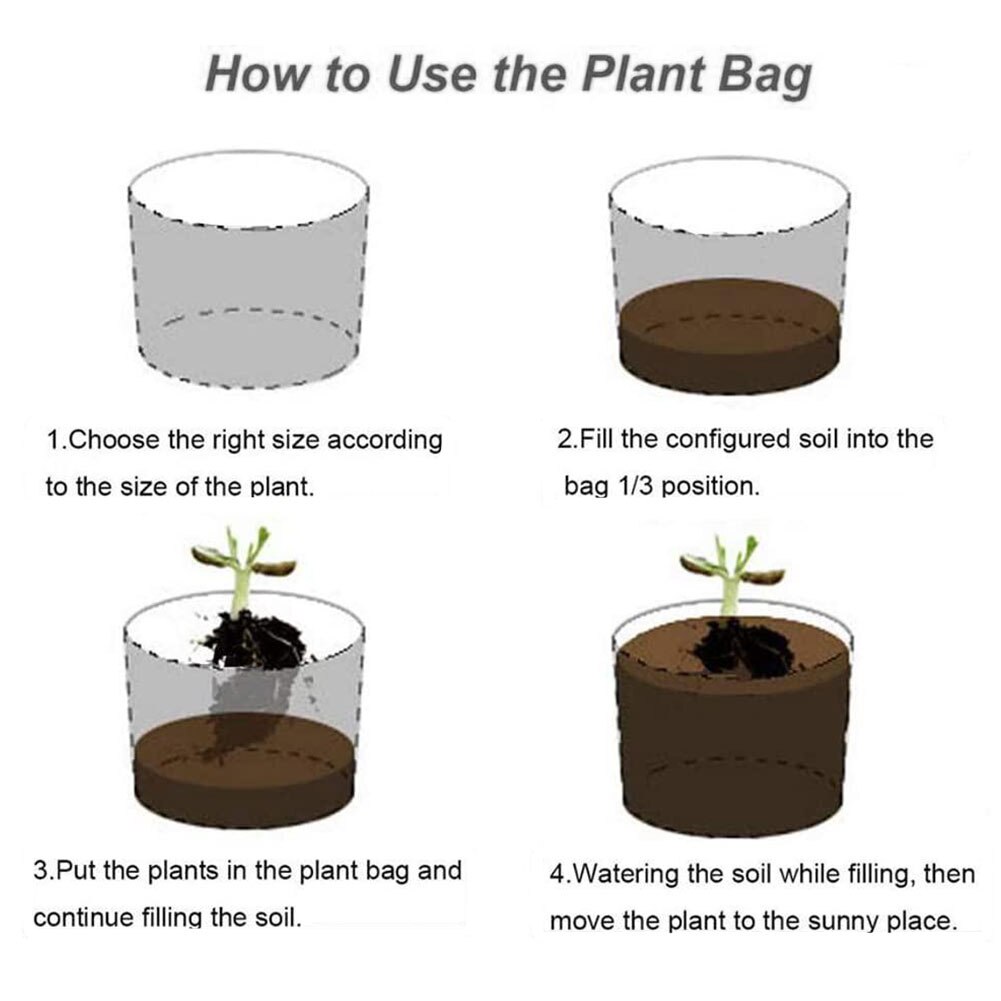 How to Use the Plant Bag

1.Choose the right size according to the size of the plant.

2.Fill the configured soil into the bag 1/3 position.

3.Put the plants in the plant bag and continue filling the soil.

4.Watering the soil while filling, then move the plant to the sunny place.