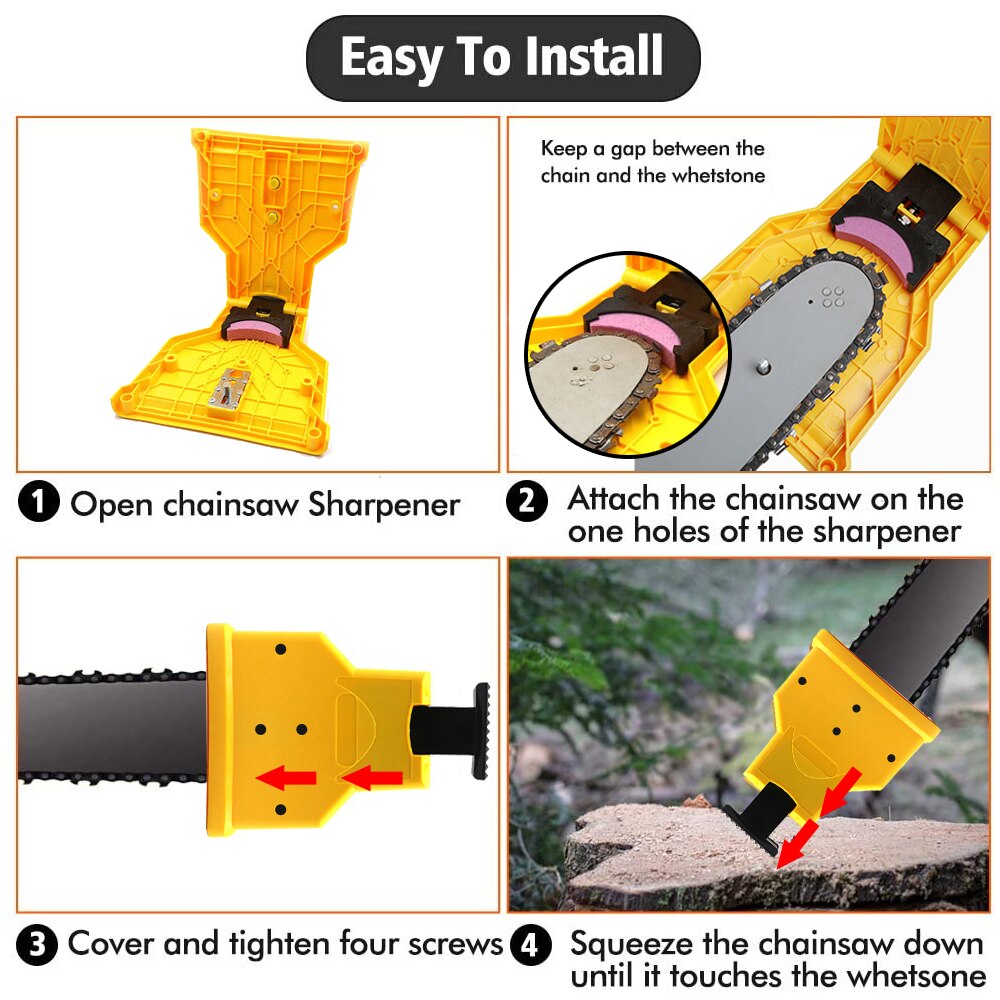 Easy To Install

Keep a gap between the chain and the whetstone

1 Open chainsaw Sharpener

2 Attach the chainsaw on the one holes of the sharpener

3 Cover and tighten four screws

4 Squeeze the chainsaw down until it touches the whetsone