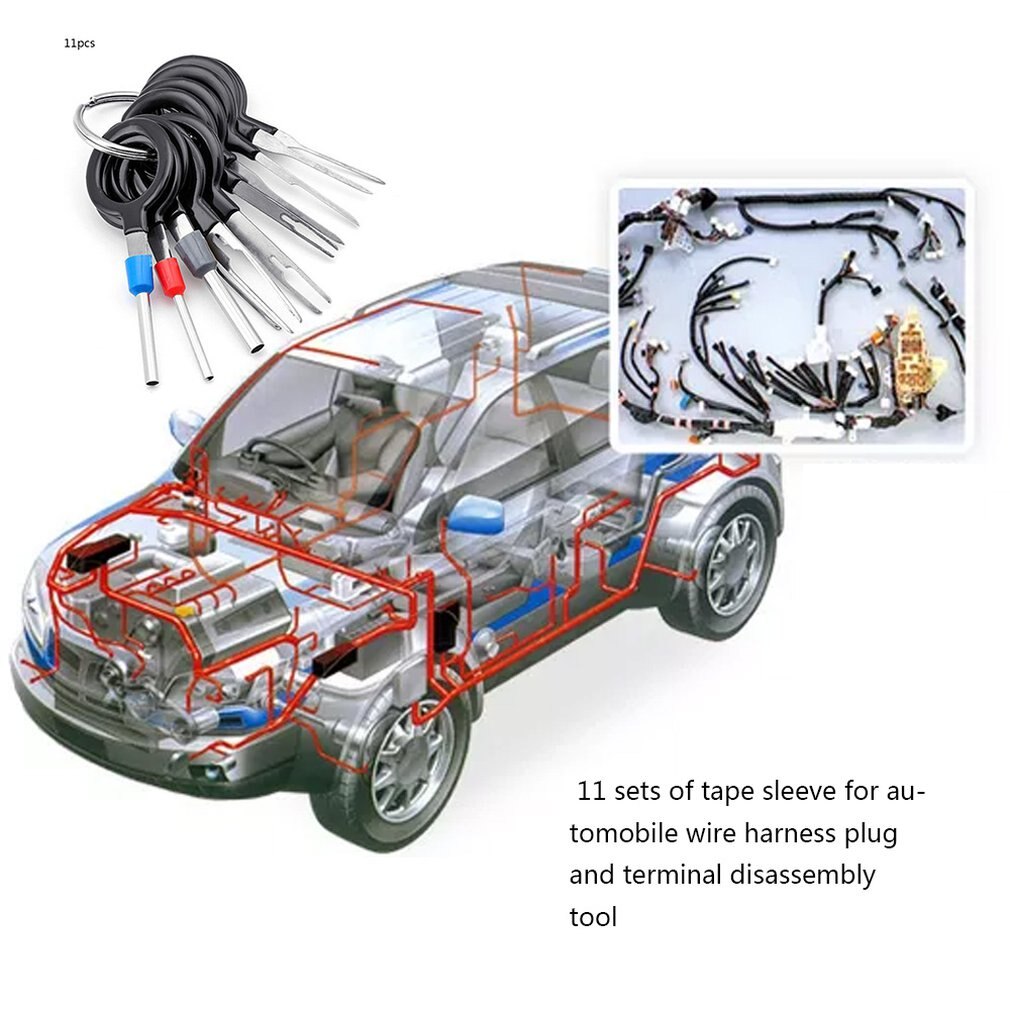 11pcs

11 sets of tape sleeve for automobile wire harness plug and terminal disassembly tool