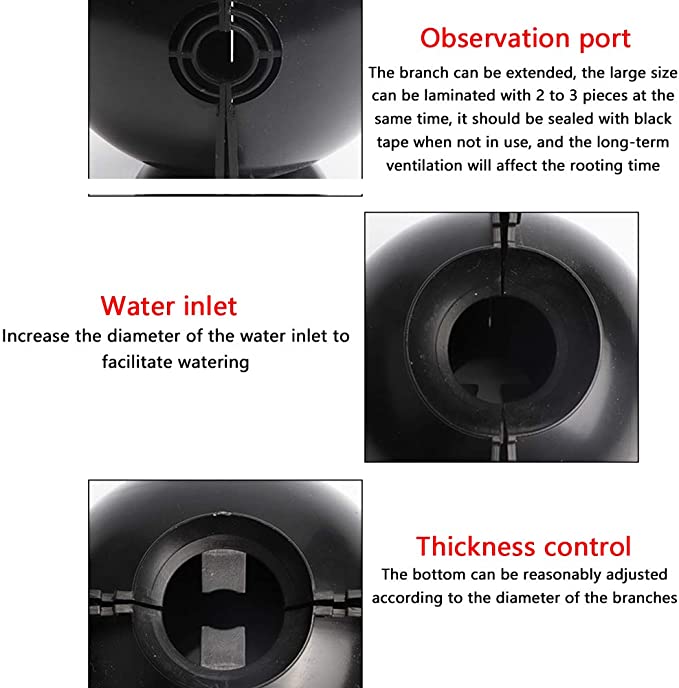 Observation port
The branch can be extended, the large size can be laminated with 2 to 3 pieces at the same time, it should be sealed with black tape when not in use, and the long-term ventilation will affect the rooting time

Water inlet
Increase the diameter of the water inlet to facilitate watering

Thickness control
The bottom can be reasonably adjusted according to the diameter of the branches