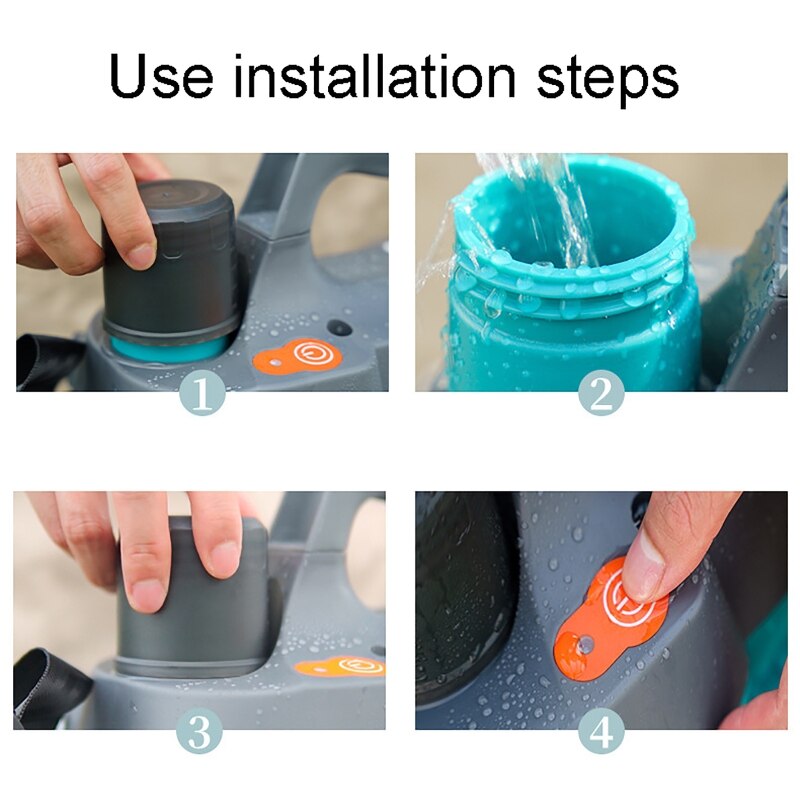 Use installation steps

1

2

3

4