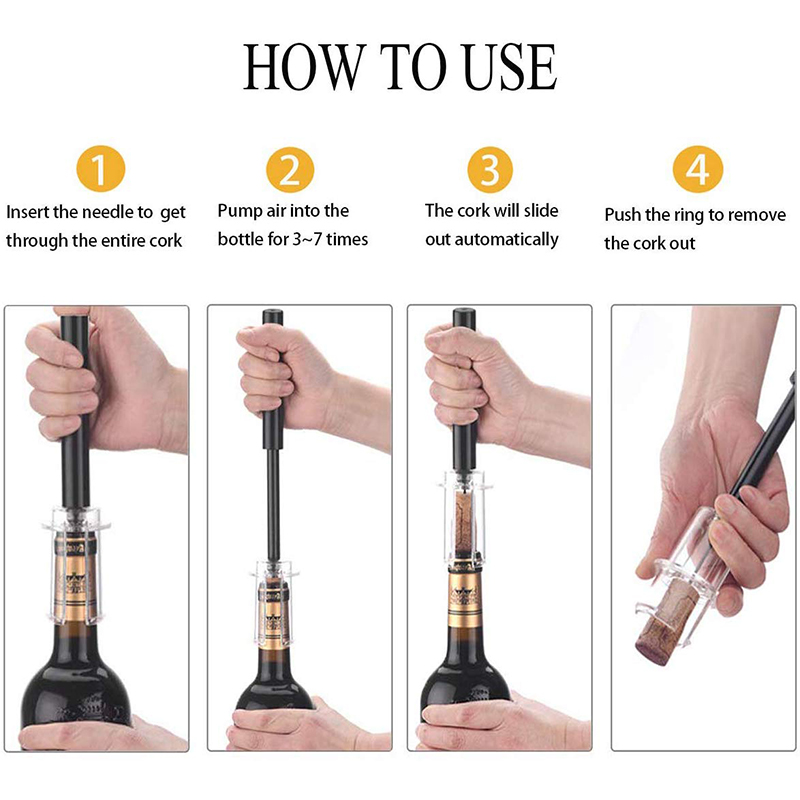 HOW TO USE

1
Insert the needle to get through the entire cork

2
Pump air into the bottle for 3~7 times

3
The cork will slide out automatically

4
Push the ring to remove the cork out