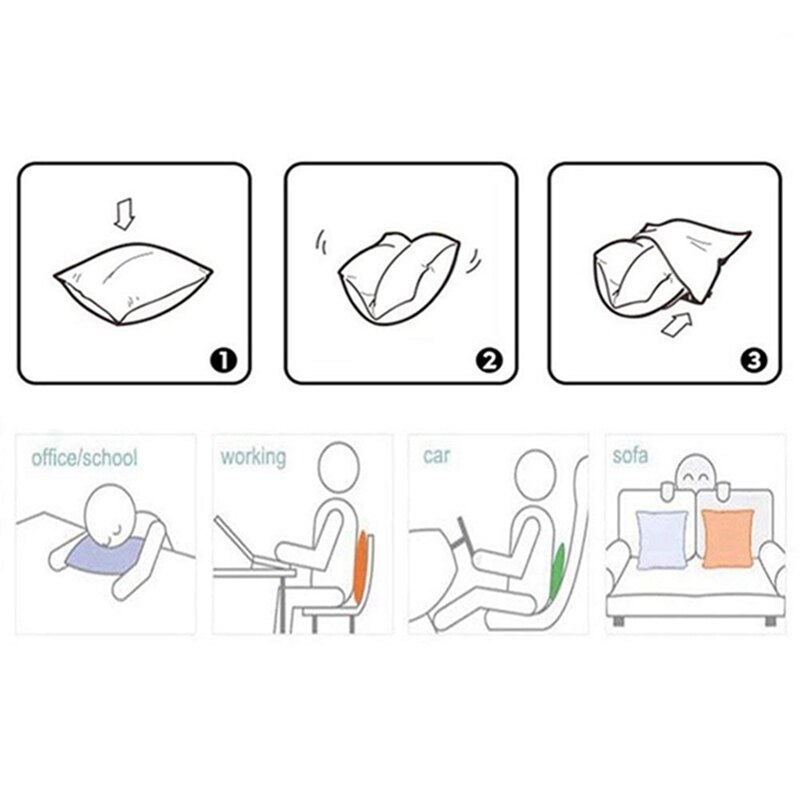 1

2

3

office/school

working

car

sofa