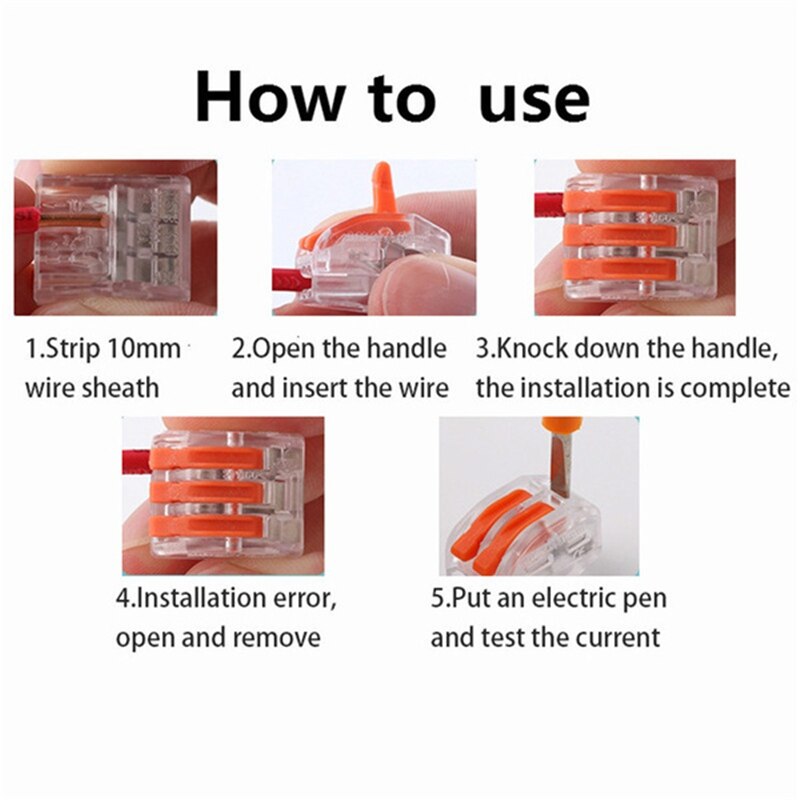 How to use

1.Strip 10mm wire sheath

2.Open the handle and insert the wire

3.Knock down the handle, the installation is complete

4.Installation error, open and remove

5.Put an electric pen and test the current