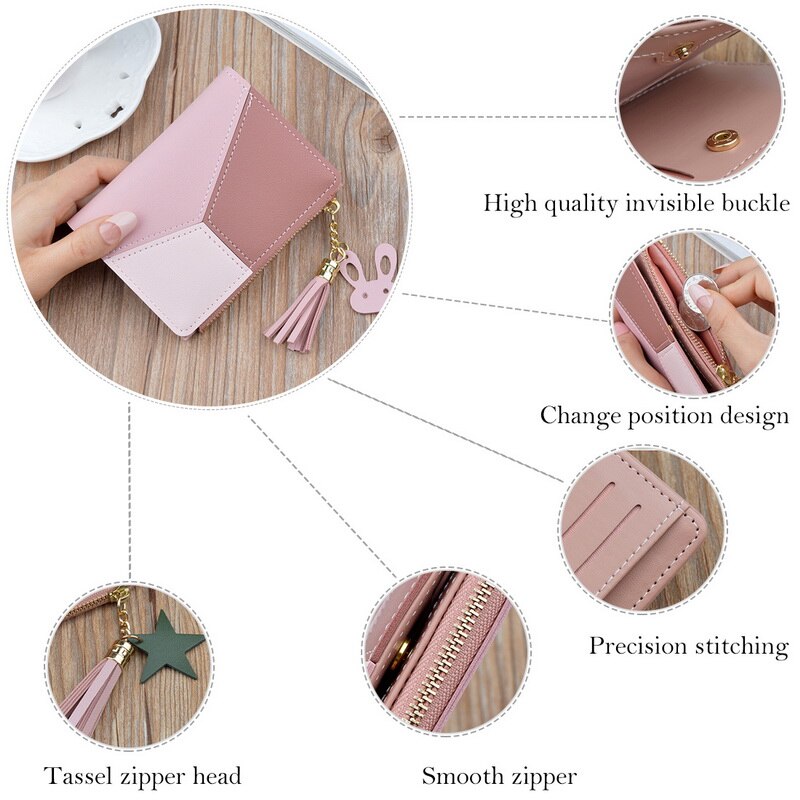 High quality invisible buckle

Change position design

Precision stitching

Tassel zipper head

Smooth zipper