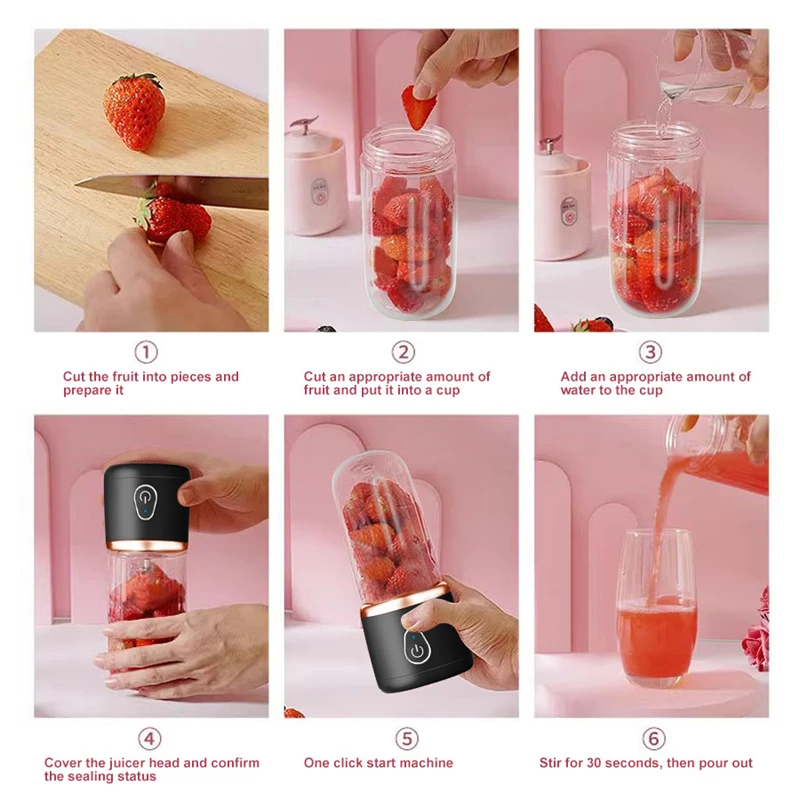 ①
Cut the fruit into pieces and prepare it

②
Cut an appropriate amount of fruit and put it into a cup

③
Add an appropriate amount of water to the cup

④
Cover the juicer head and confirm the sealing status

⑤
One click start machine

⑥
Stir for 30 seconds, then pour out