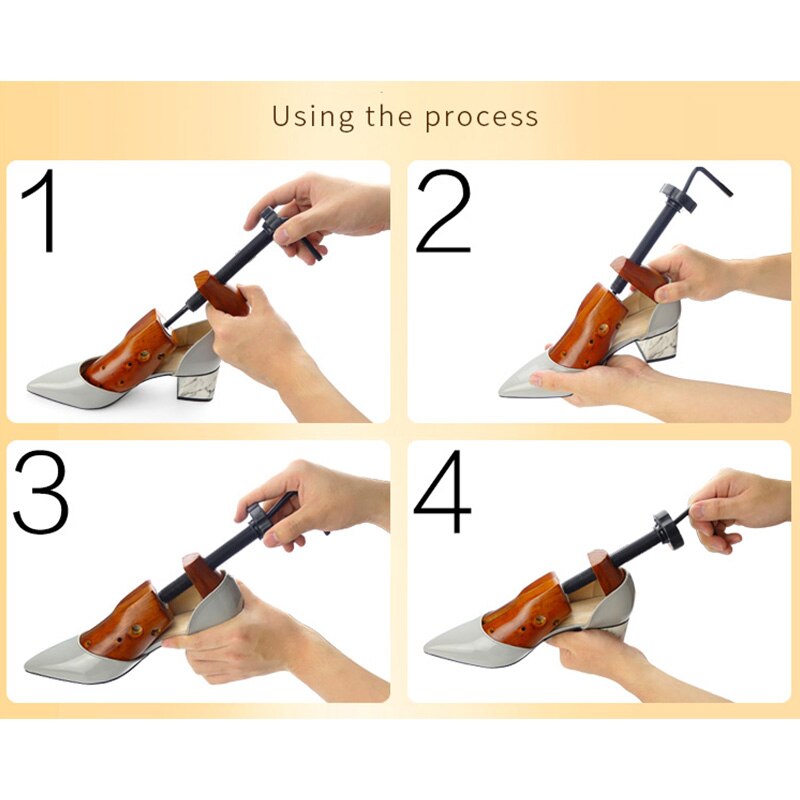 Using the process

1

2

3

4