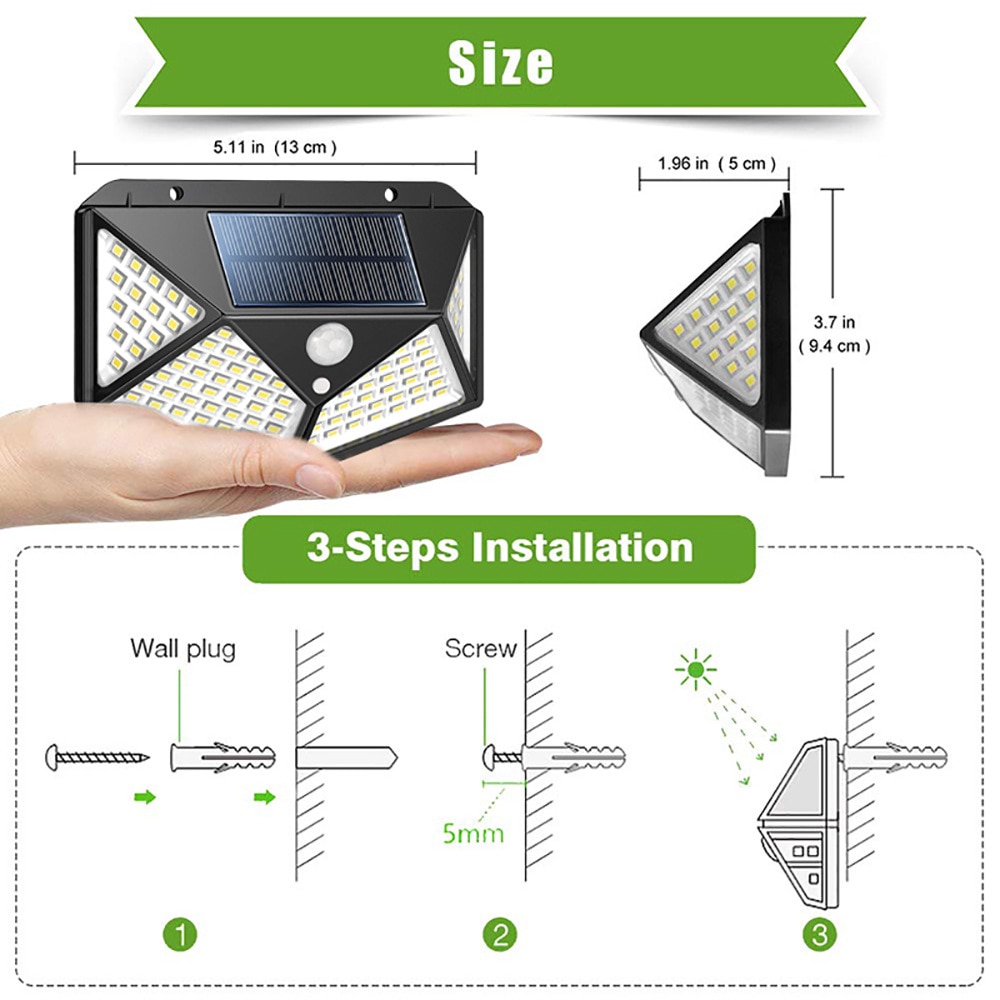 Size

5.11 in (13 cm)

1.96 in (5 cm)

3.7 in (9.4 cm)

3-Steps Installation

Wall plug

Screw

5mm

1

2

3