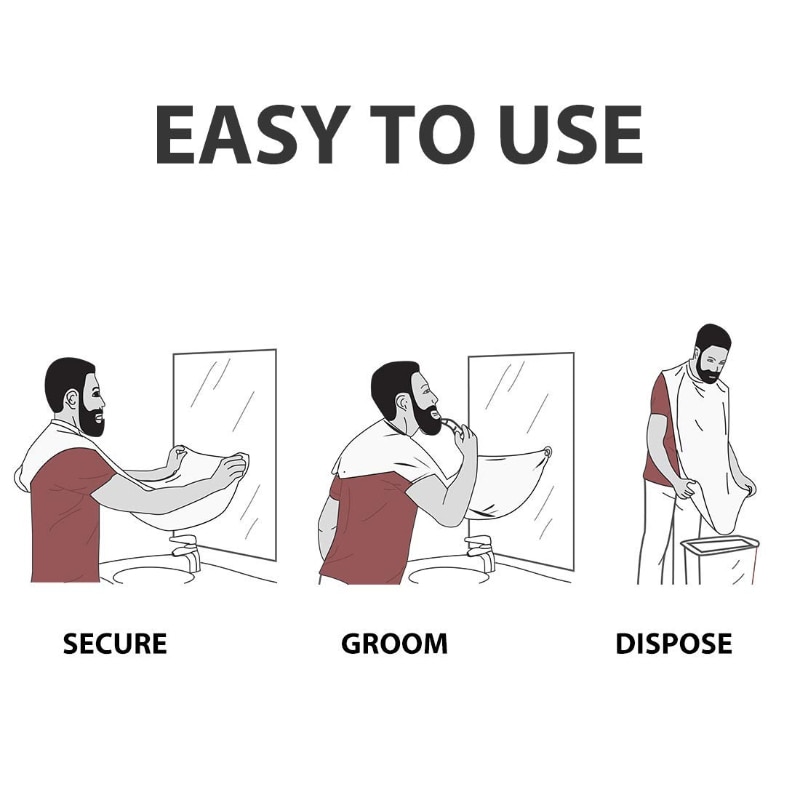 EASY TO USE

SECURE

GROOM

DISPOSE