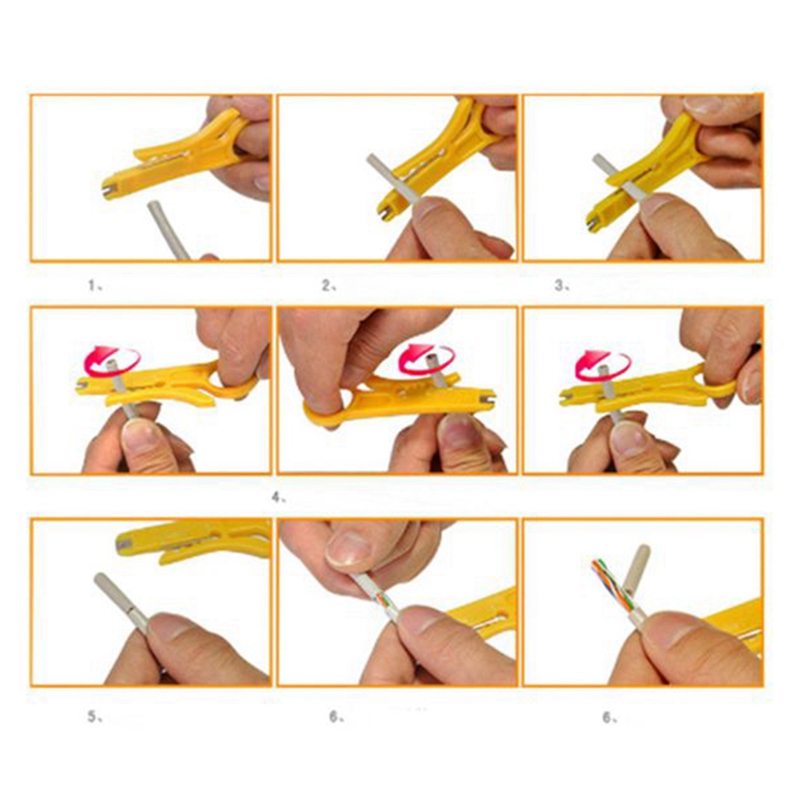 1、

2、

3、

4、

5、

6、

6、