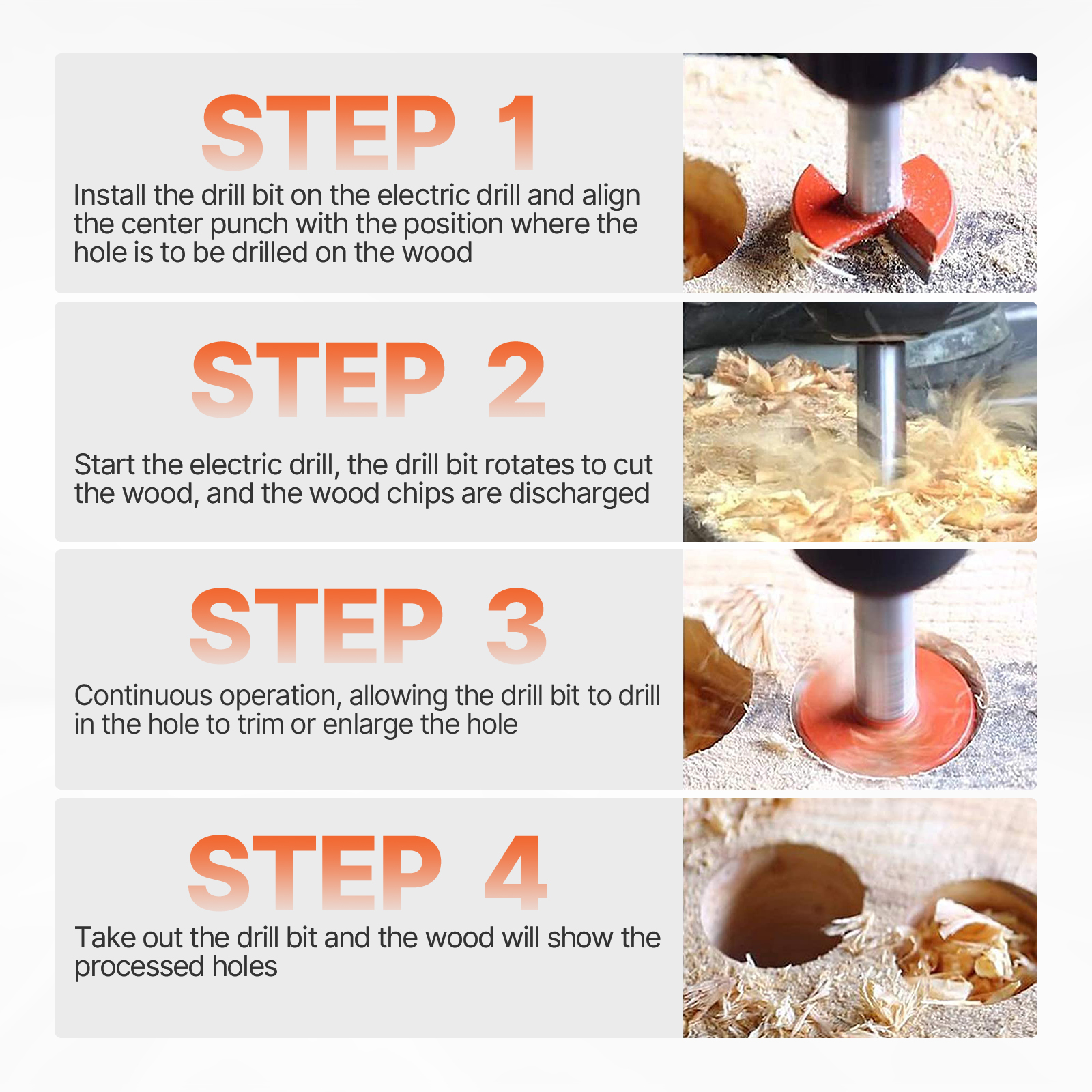 STEP 1

Install the drill bit on the electric drill and align the center punch with the position where the hole is to be drilled on the wood

STEP 2

Start the electric drill, the drill bit rotates to cut the wood, and the wood chips are discharged

STEP 3

Continuous operation, allowing the drill bit to drill in the hole to trim or enlarge the hole

STEP 4

Take out the drill bit and the wood will show the processed holes