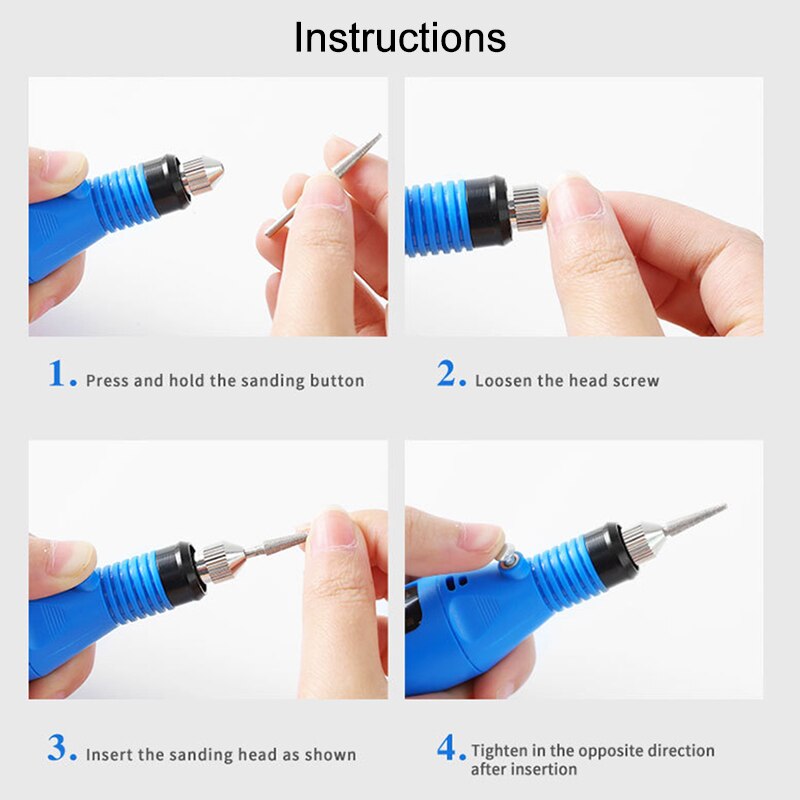 Instructions

1. Press and hold the sanding button

2. Loosen the head screw

3. Insert the sanding head as shown

4. Tighten in the opposite direction after insertion