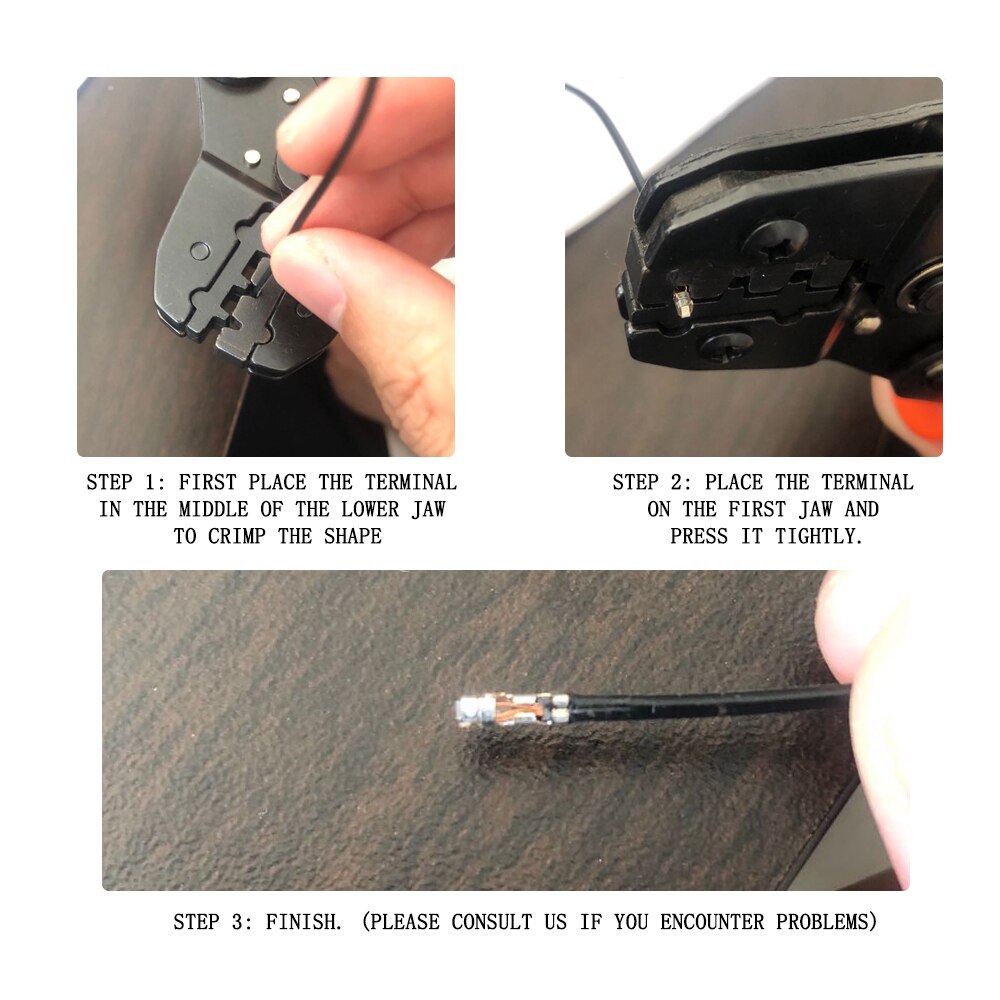 STEP 1: FIRST PLACE THE TERMINAL IN THE MIDDLE OF THE LOWER JAW TO CRIMP THE SHAPE

STEP 2: PLACE THE TERMINAL ON THE FIRST JAW AND PRESS IT TIGHTLY.

STEP 3: FINISH. (PLEASE CONSULT US IF YOU ENCOUNTER PROBLEMS)