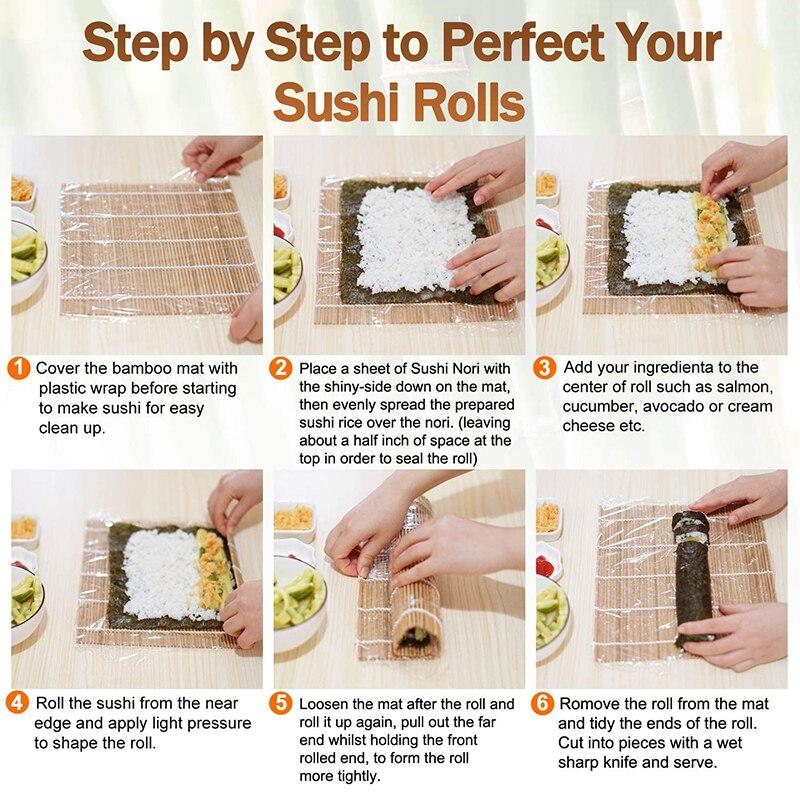 Step by Step to Perfect Your Sushi Rolls

1 Cover the bamboo mat with plastic wrap before starting to make sushi for easy clean up.

2 Place a sheet of Sushi Nori with the shiny-side down on the mat, then evenly spread the prepared sushi rice over the nori. (leaving about a half inch of space at the top in order to seal the roll)

3 Add your ingredienta to the center of roll such as salmon, cucumber, avocado or cream cheese etc.

4 Roll the sushi from the near edge and apply light pressure to shape the roll.

5 Loosen the mat after the roll and roll it up again, pull out the far end whilst holding the front rolled end, to form the roll more tightly.

6 Romove the roll from the mat and tidy the ends of the roll. Cut into pieces with a wet sharp knife and serve.