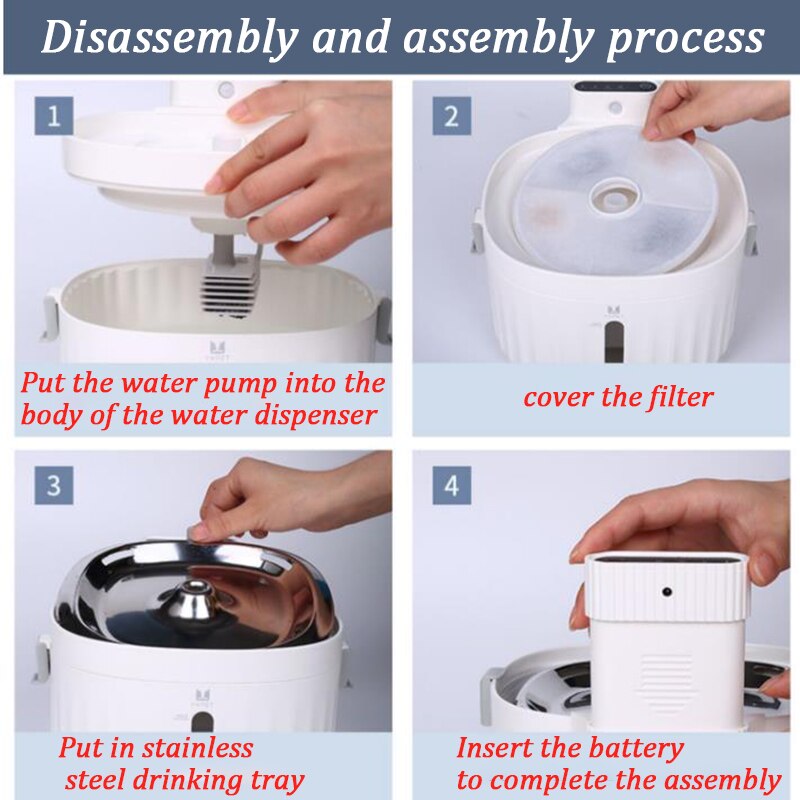 Disassembly and assembly process

1

Put the water pump into the body of the water dispenser

2

cover the filter

3

Put in stainless steel drinking tray

4

Insert the battery to complete the assembly