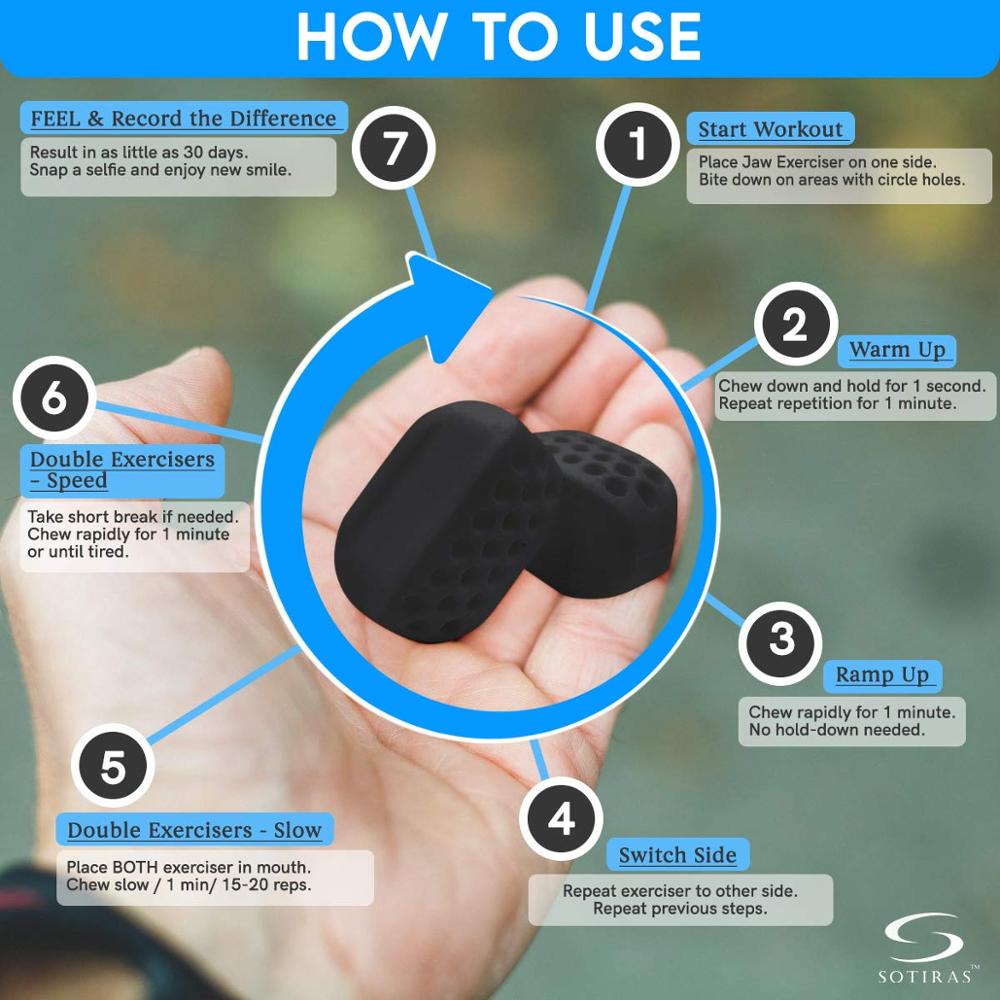 HOW TO USE

1
Start Workout
Place Jaw Exerciser on one side. Bite down on areas with circle holes.

2
Warm Up
Chew down and hold for 1 second. Repeat repetition for 1 minute.

3
Ramp Up
Chew rapidly for 1 minute. No hold-down needed.

4
Switch Side
Repeat exerciser to other side. Repeat previous steps.

5
Double Exercisers - Slow
Place BOTH exerciser in mouth. Chew slow / 1 min/ 15-20 reps.

6
Double Exercisers - Speed
Take short break if needed. Chew rapidly for 1 minute or until tired.

7
FEEL & Record the Difference
Result in as little as 30 days. Snap a selfie and enjoy new smile.

SOTIRAS™