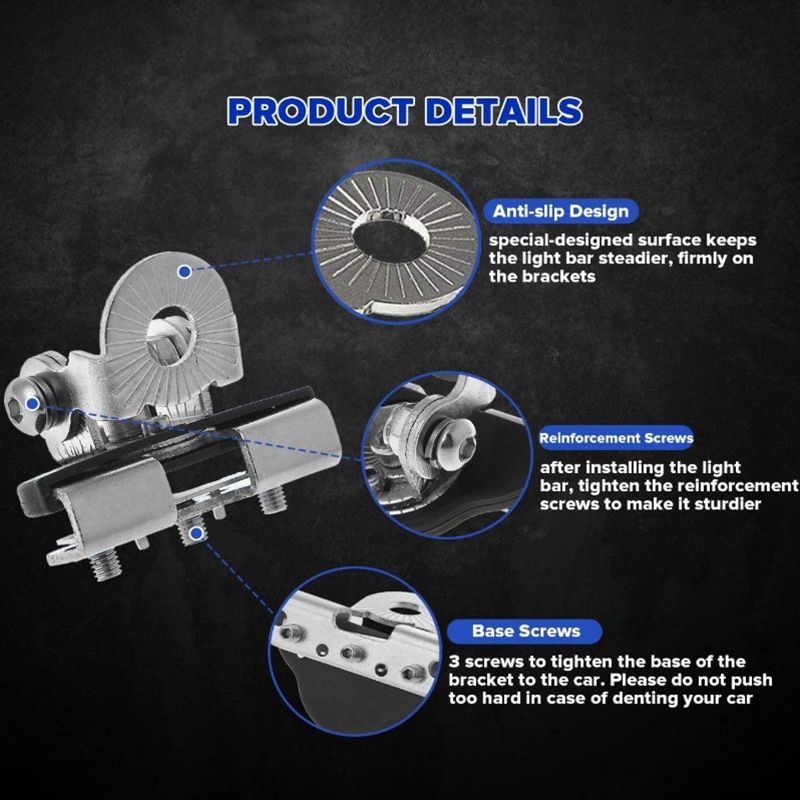 PRODUCT DETAILS

Anti-slip Design

special-designed surface keeps the light bar steadier, firmly on the brackets

Reinforcement Screws

after installing the light bar, tighten the reinforcement screws to make it sturdier

Base Screws

3 screws to tighten the base of the bracket to the car. Please do not push too hard in case of denting your car